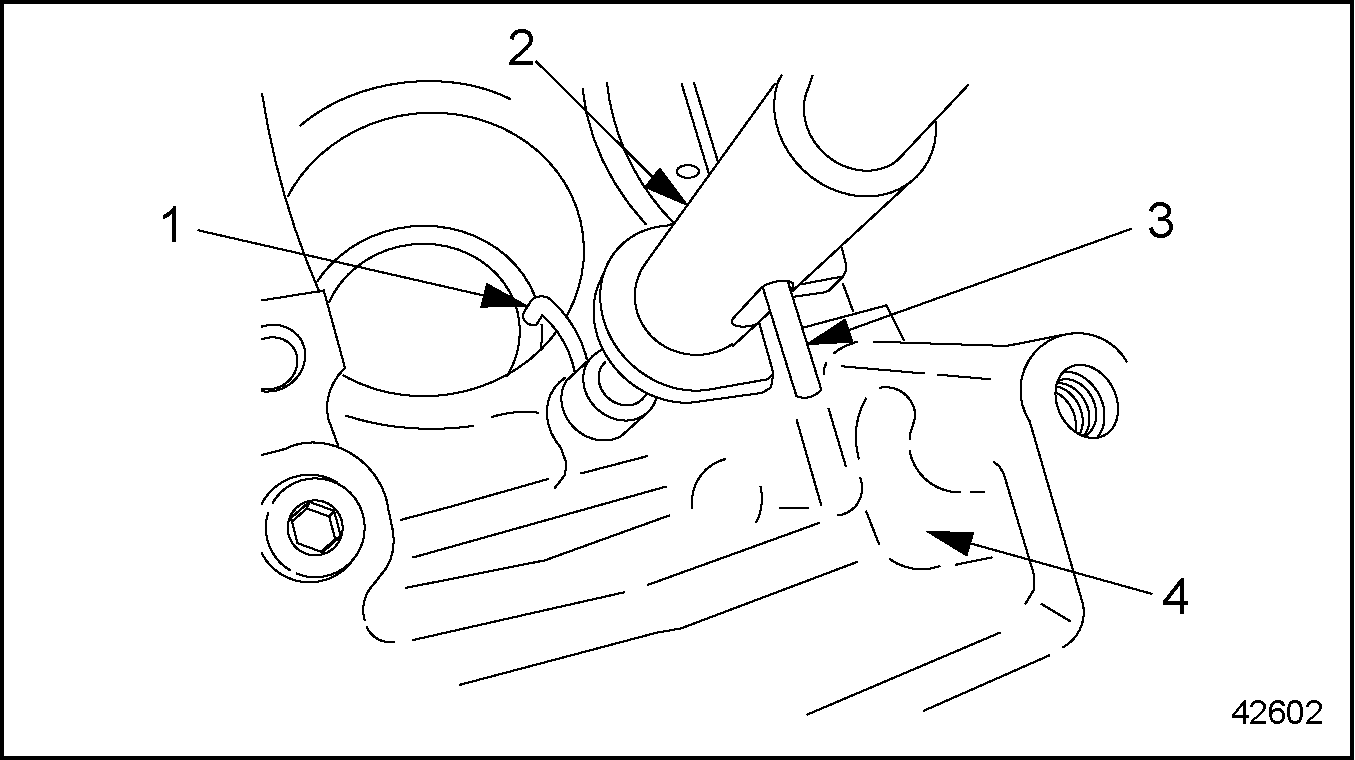 2
1
3
4
42602