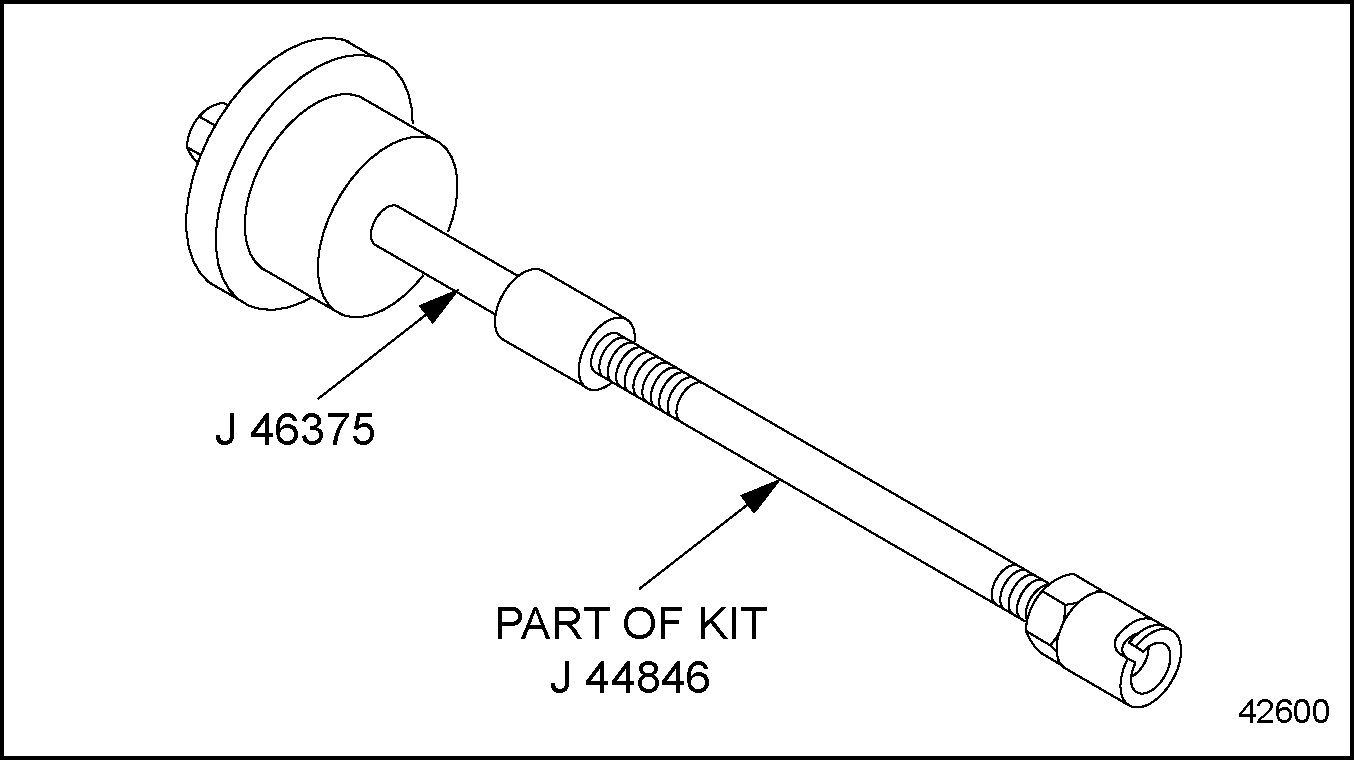 J 46375

PART OF KIT
J 44846

42600