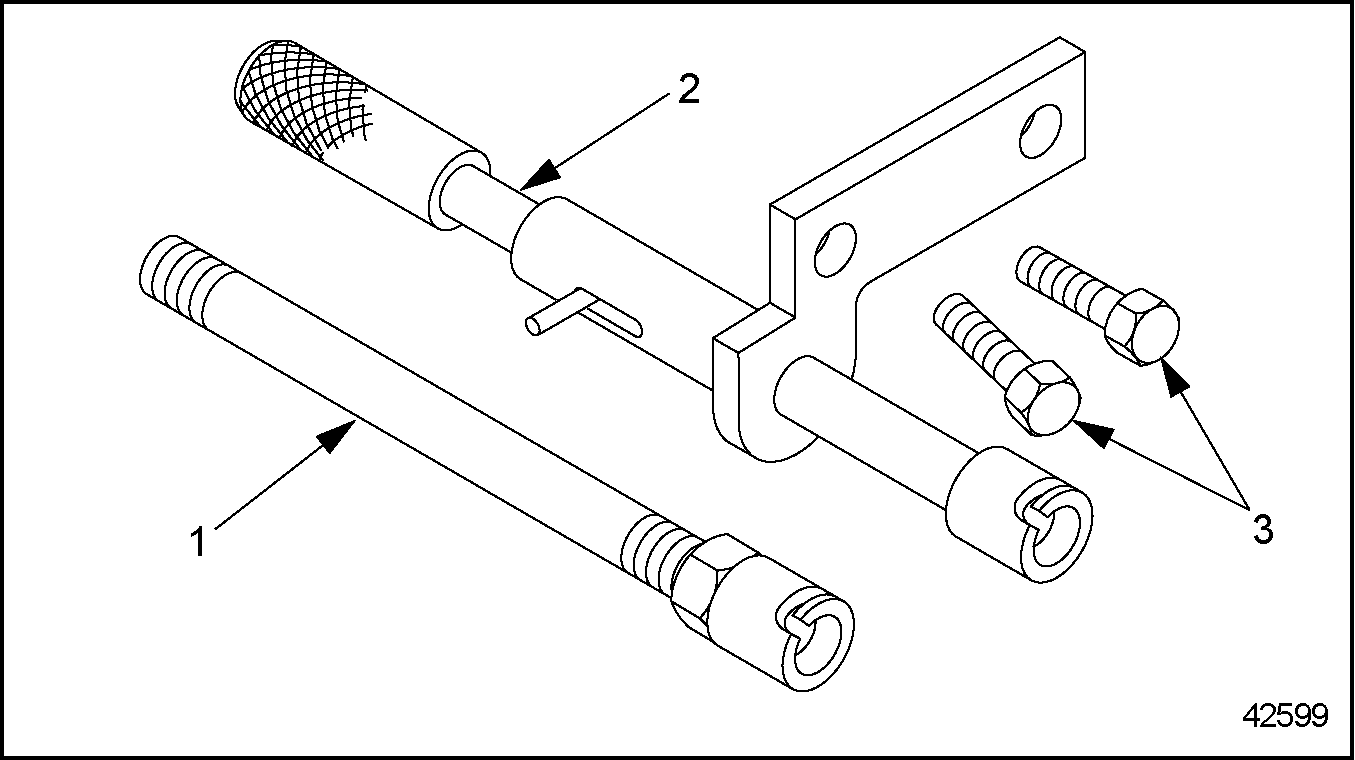 2

1

3

42599