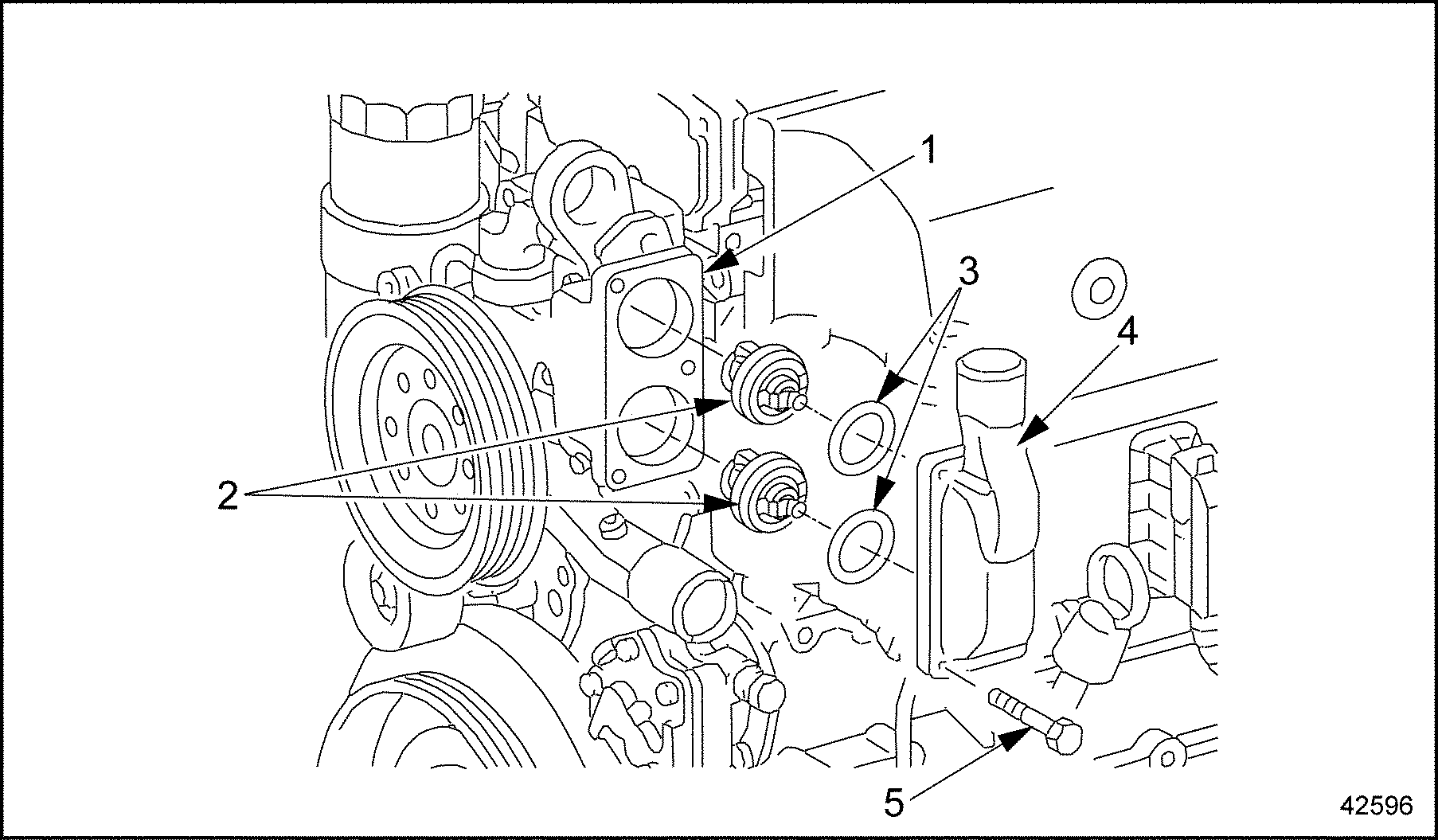 1
3
4
2
5
42596