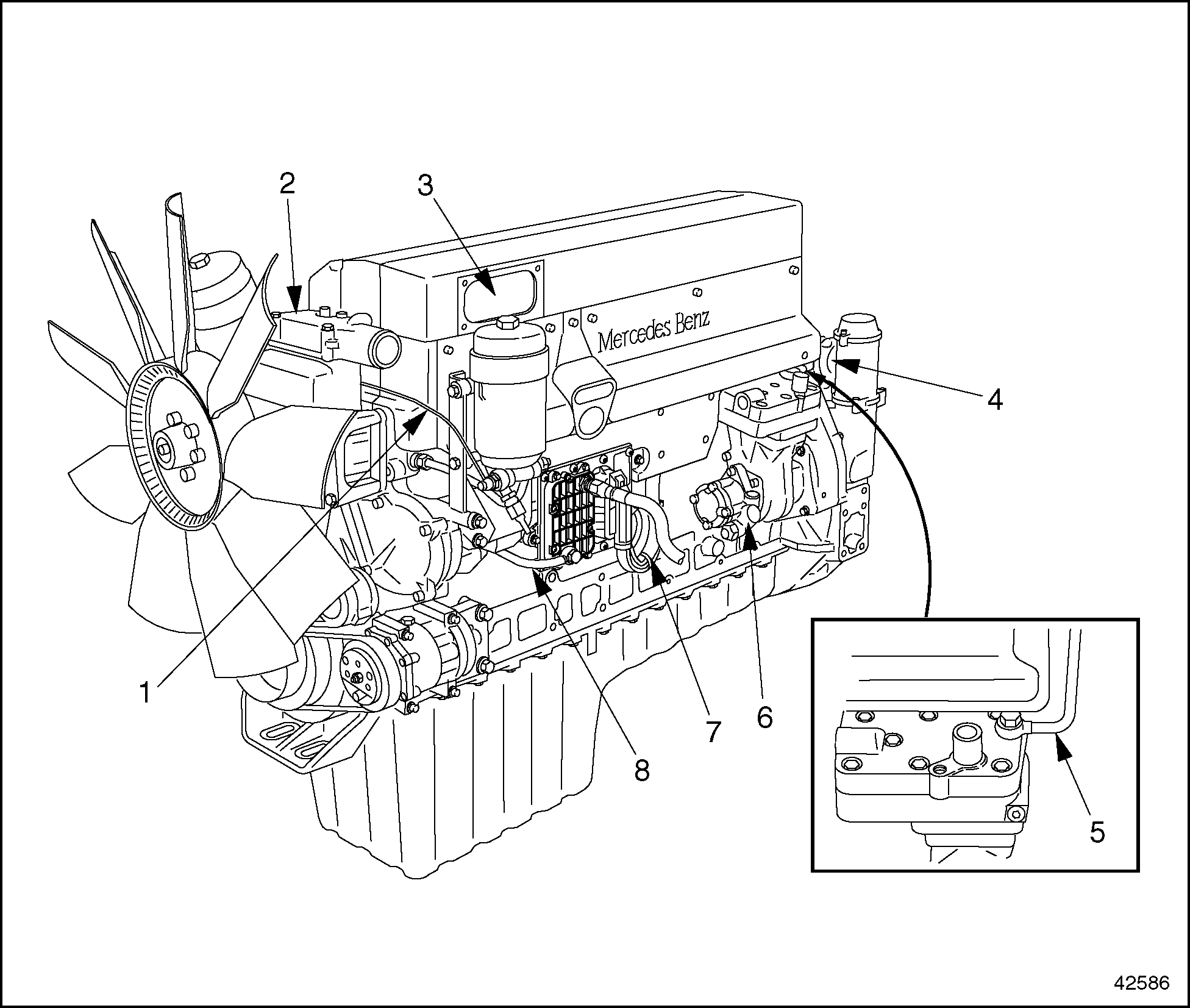 2

3

Mercedes Benz

4

1

8

7

6

5

42586