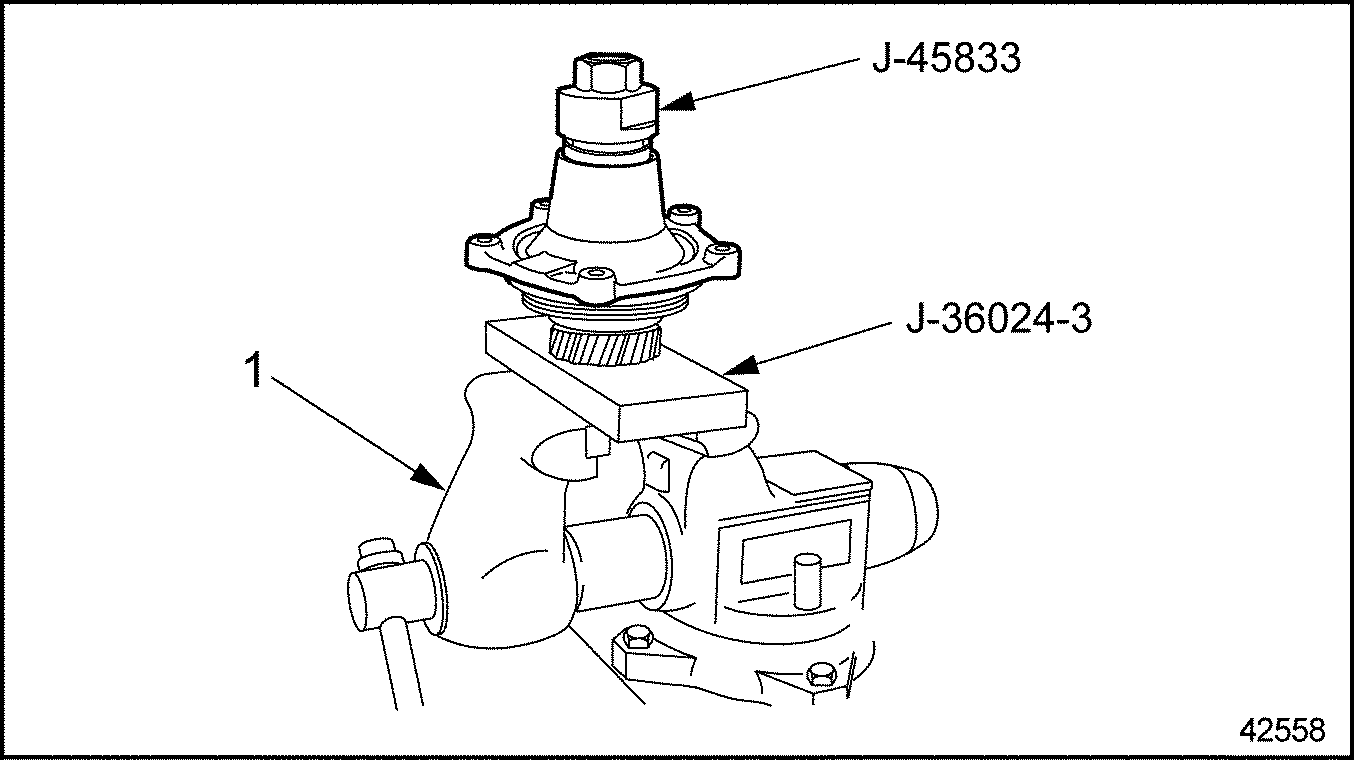 J-45833

J-36024-3

1

42558