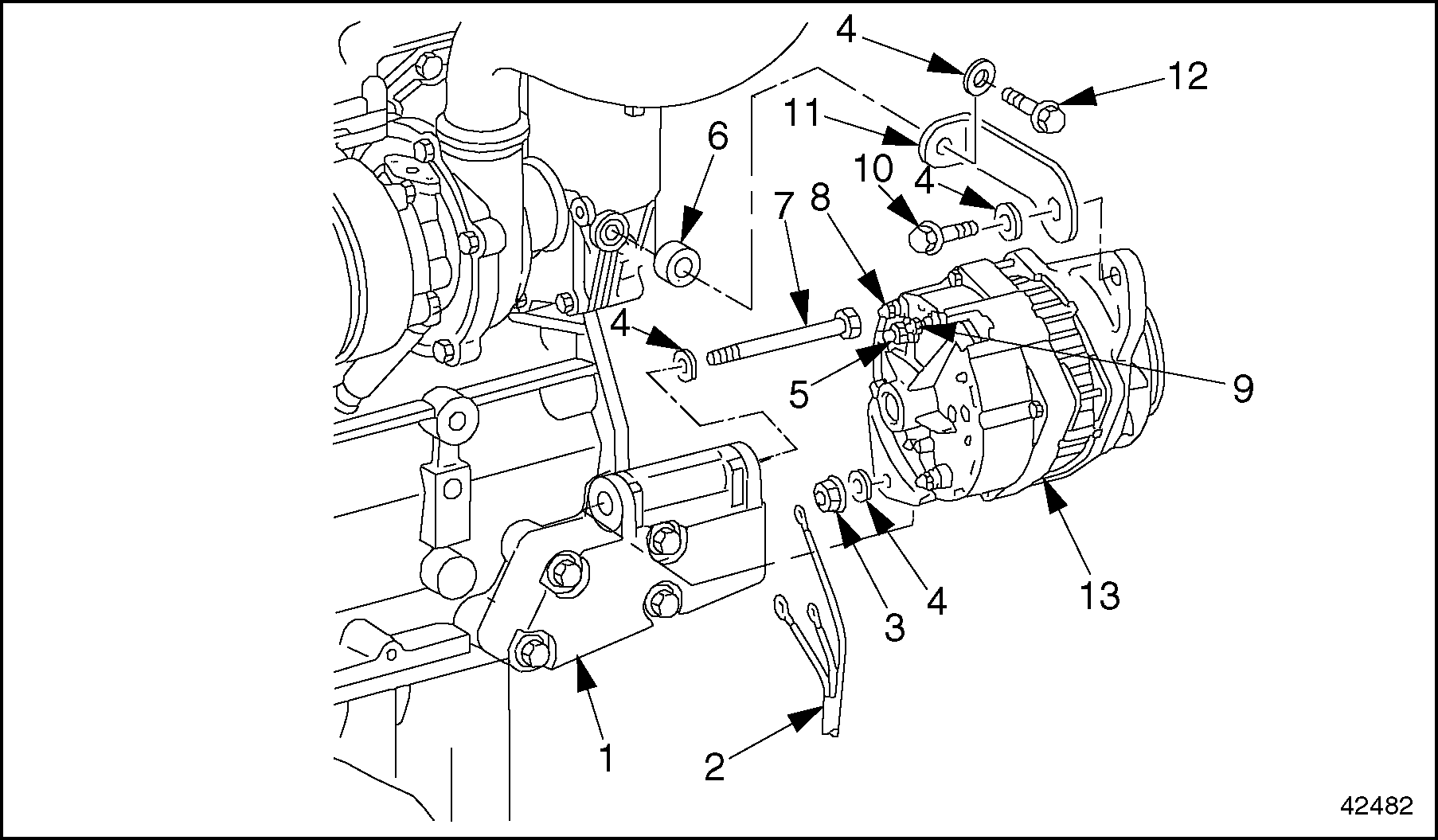 4
12
11
6
10
4
7
8
4
5
9
3
4
13
1
2
42482