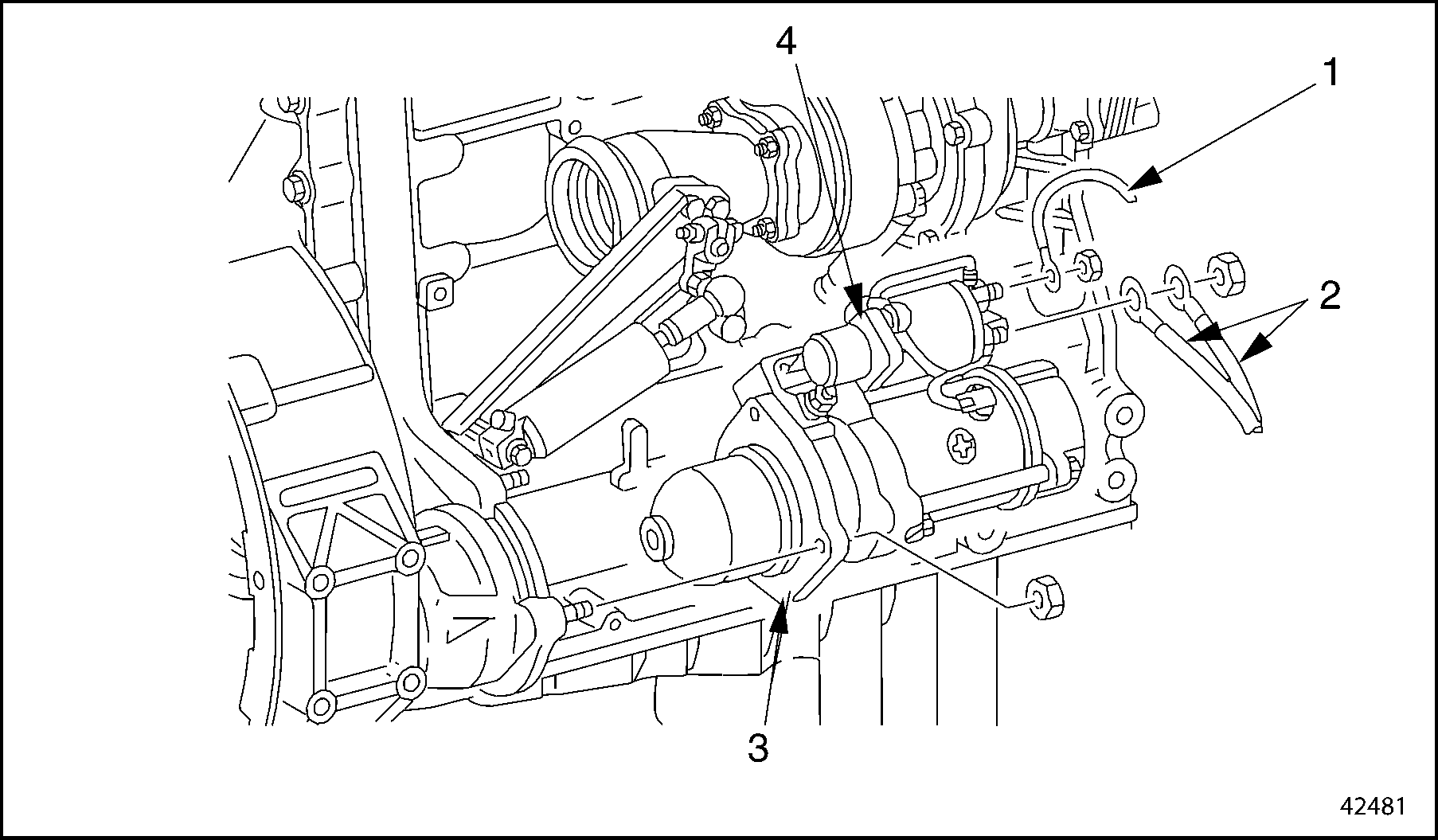 4
1
2
3
42481