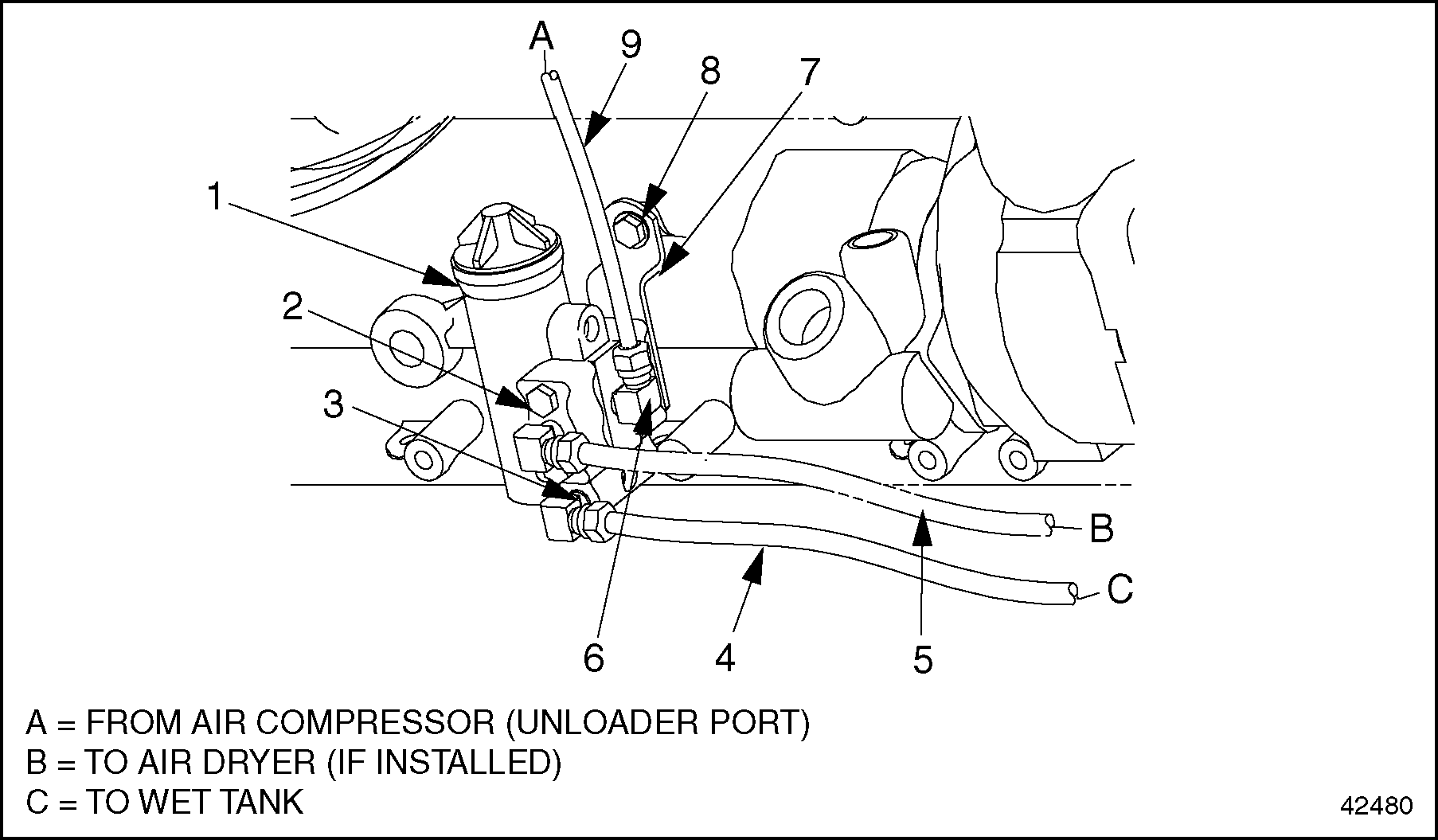 A
9
8
7
1
2
3
B
C
6
4
5

A = FROM AIR COMPRESSOR (UNLOADER PORT)
B = TO AIR DRYER (IF INSTALLED)
C = TO WET TANK

42480