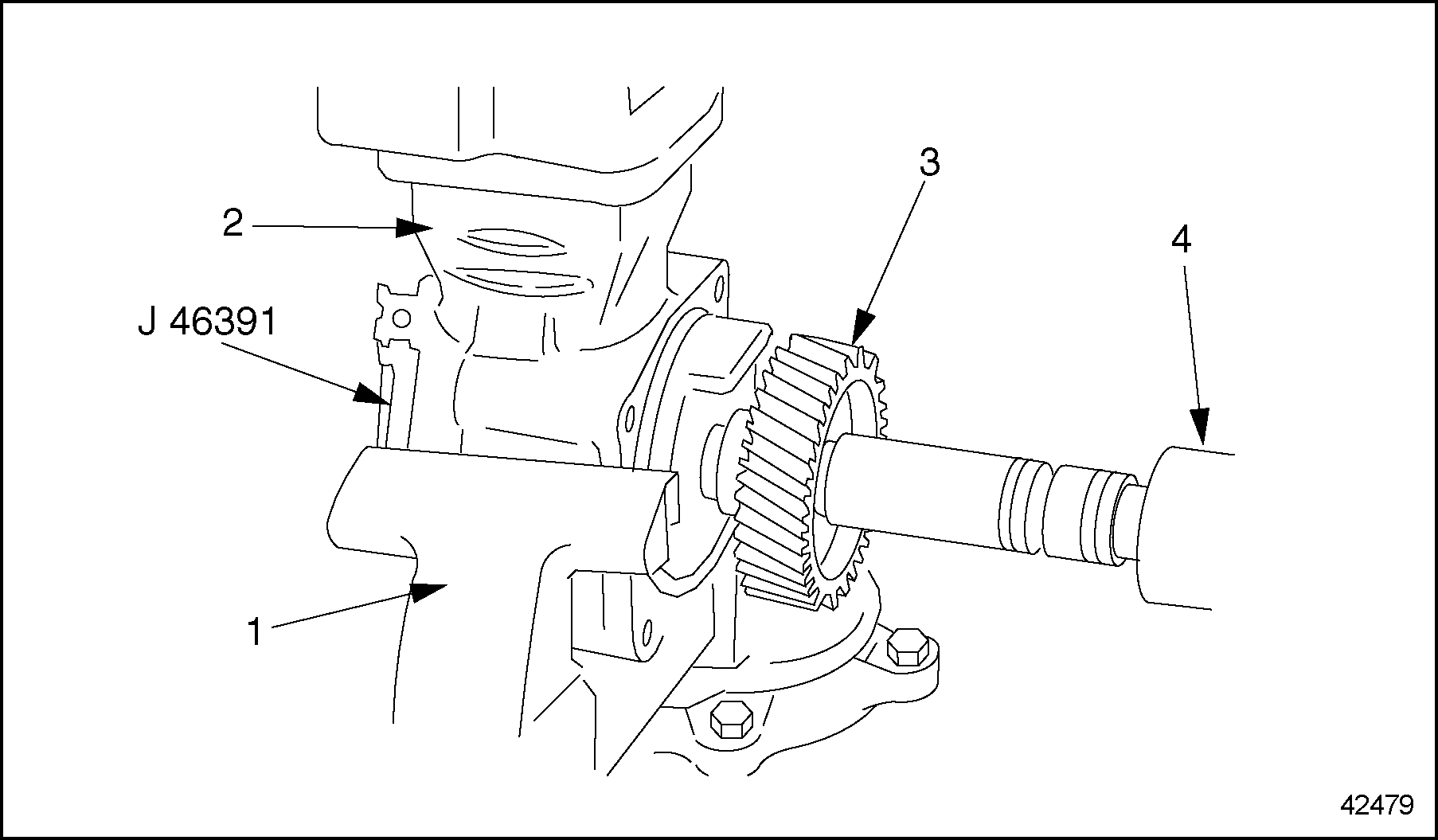 3
2
4
J 46391
1
42479