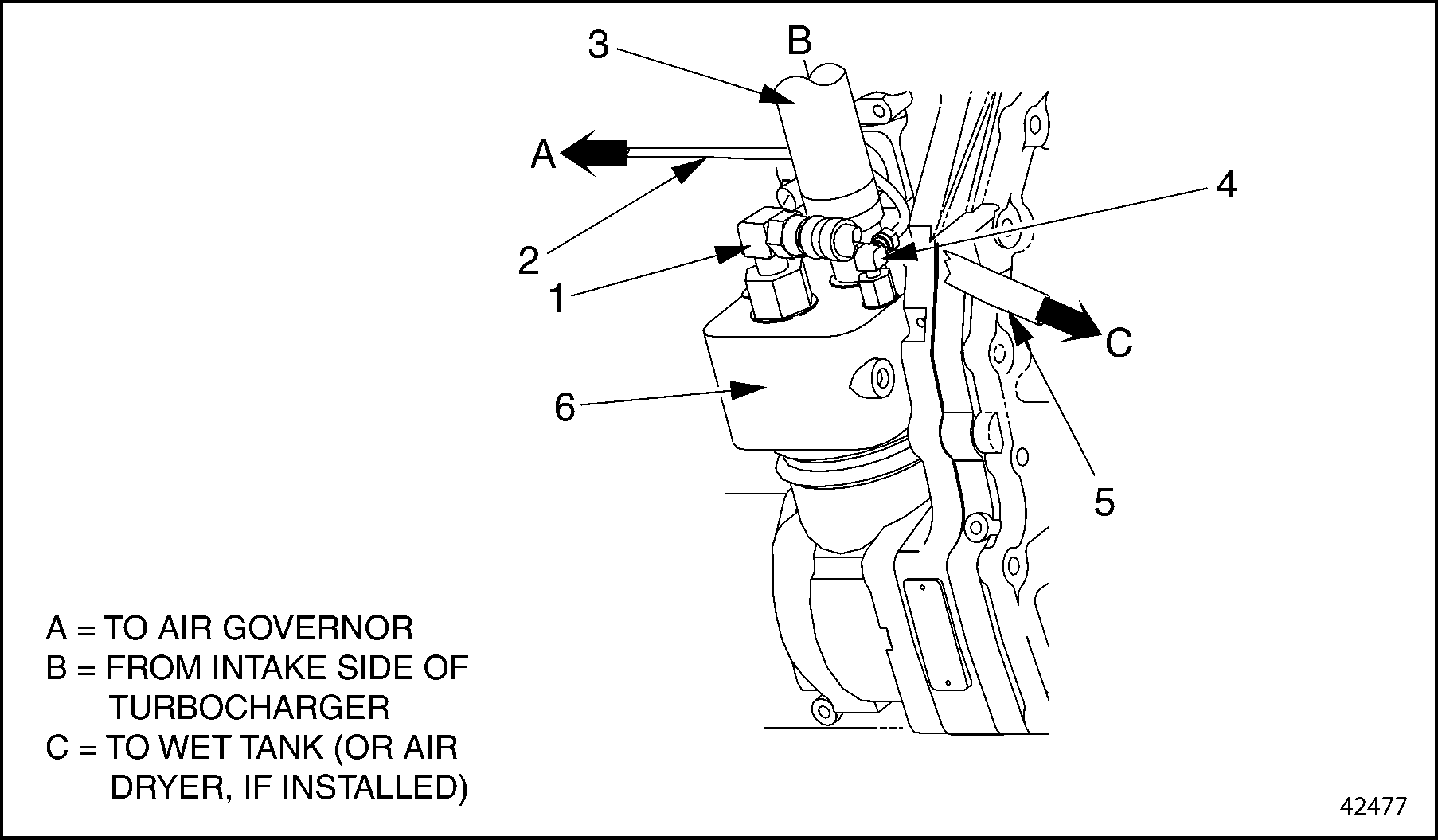 3
B
A
4
2
1
C
6
5

A = TO AIR GOVERNOR
B = FROM INTAKE SIDE OF TURBOCHARGER
C = TO WET TANK (OR AIR DRYER, IF INSTALLED)

42477