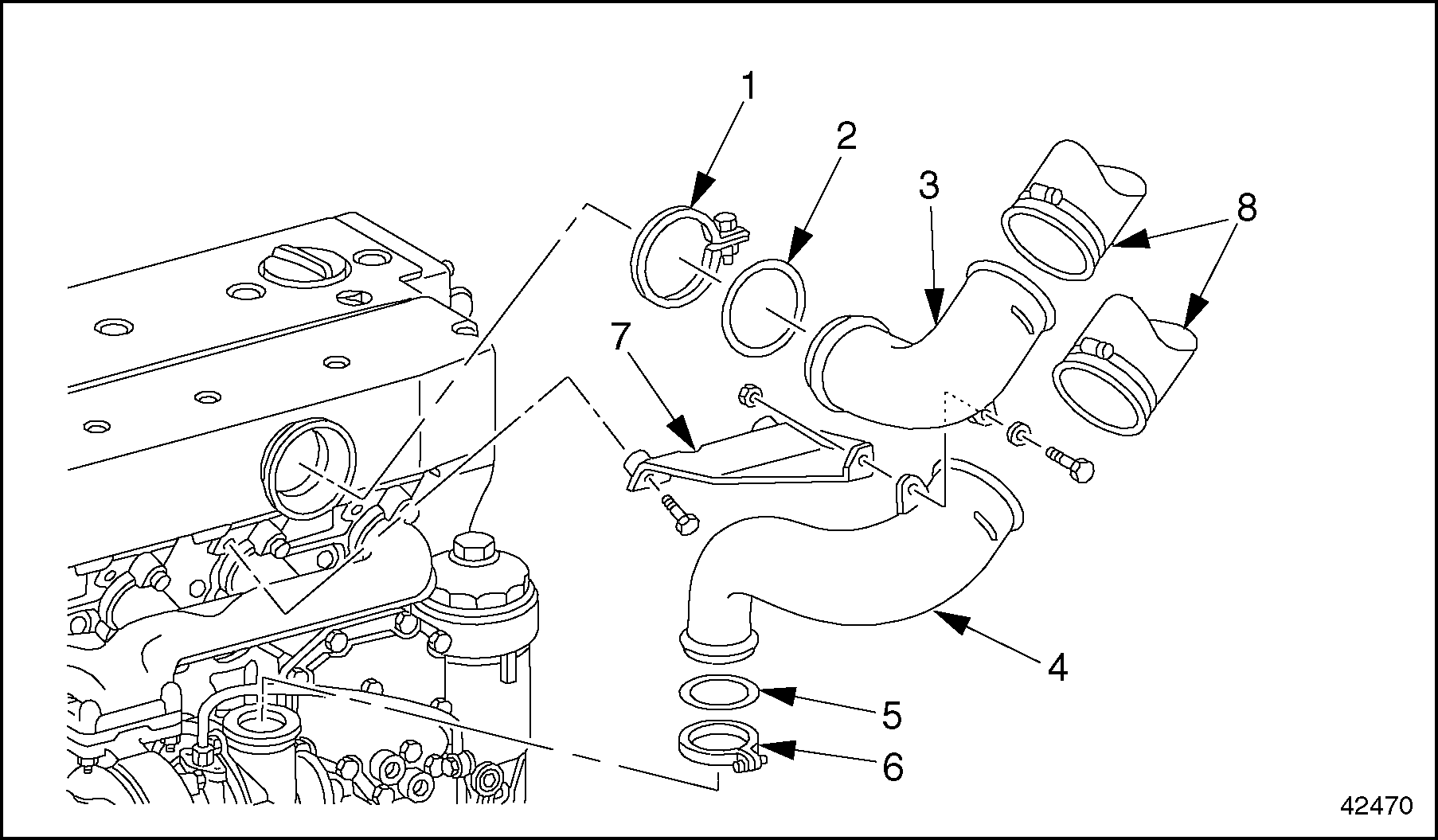 1
2
3
8
7
4
5
6
42470