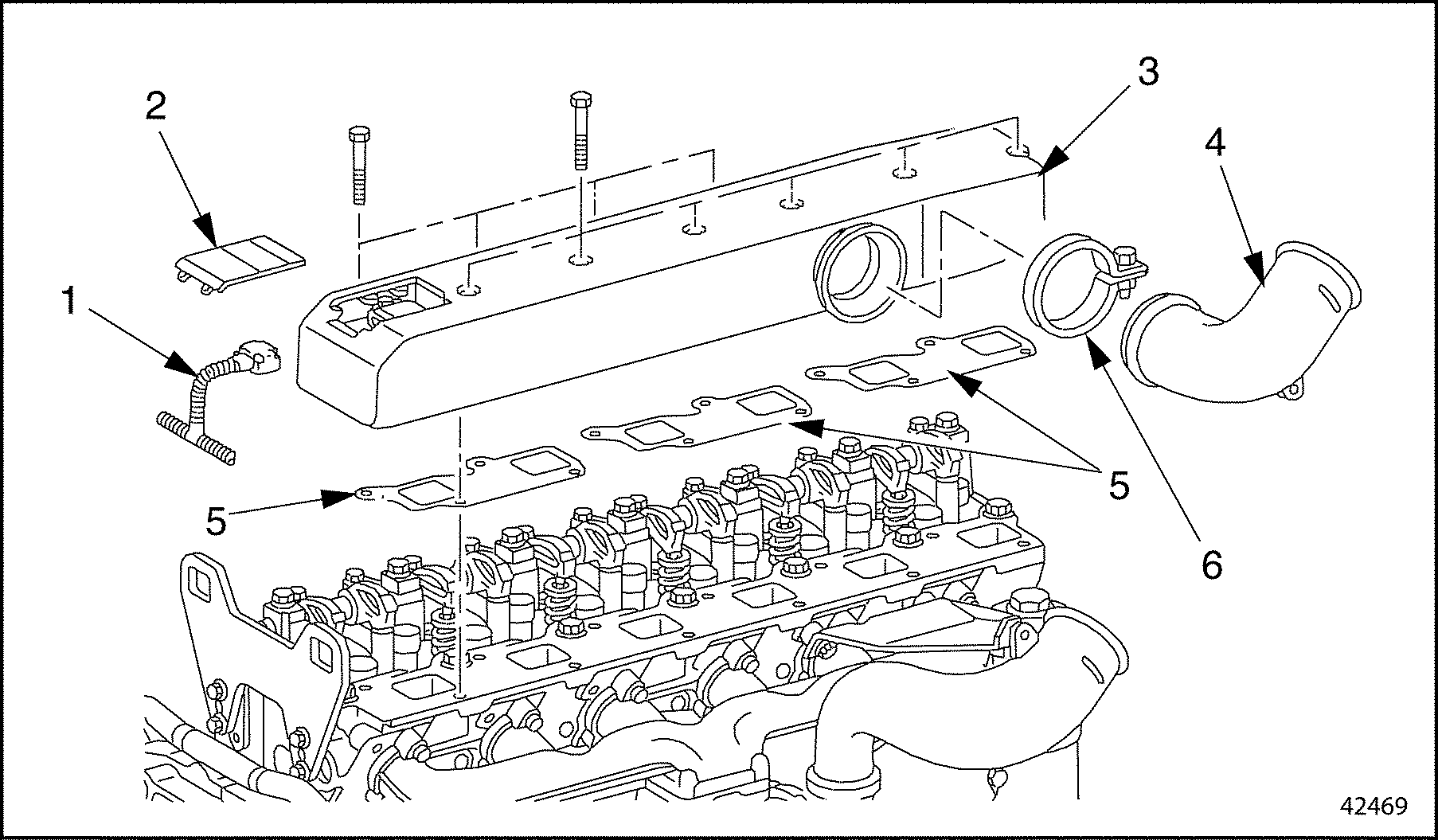 2
3
4
1
5
5
6
42469