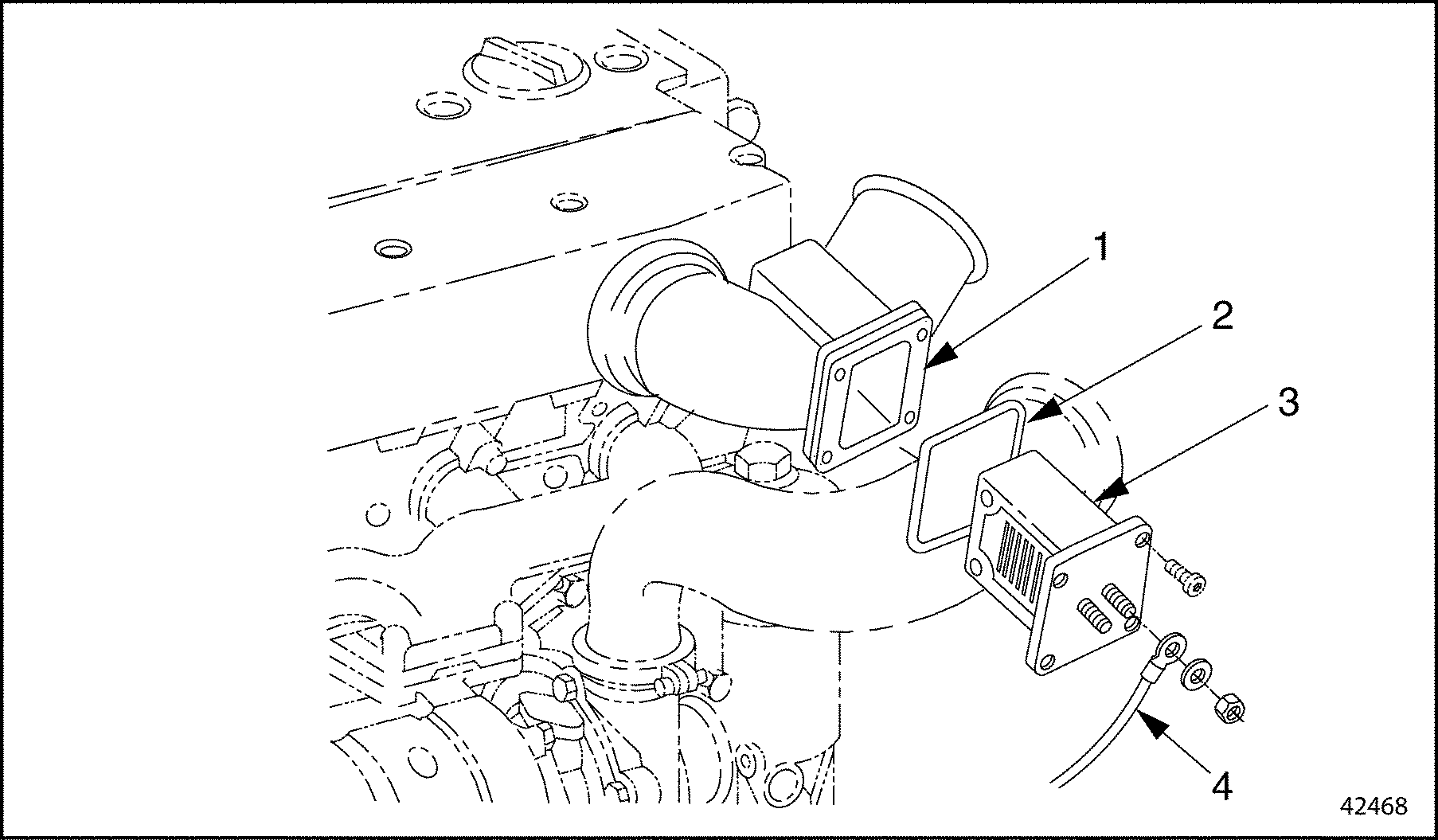 1
2
3
4
42468