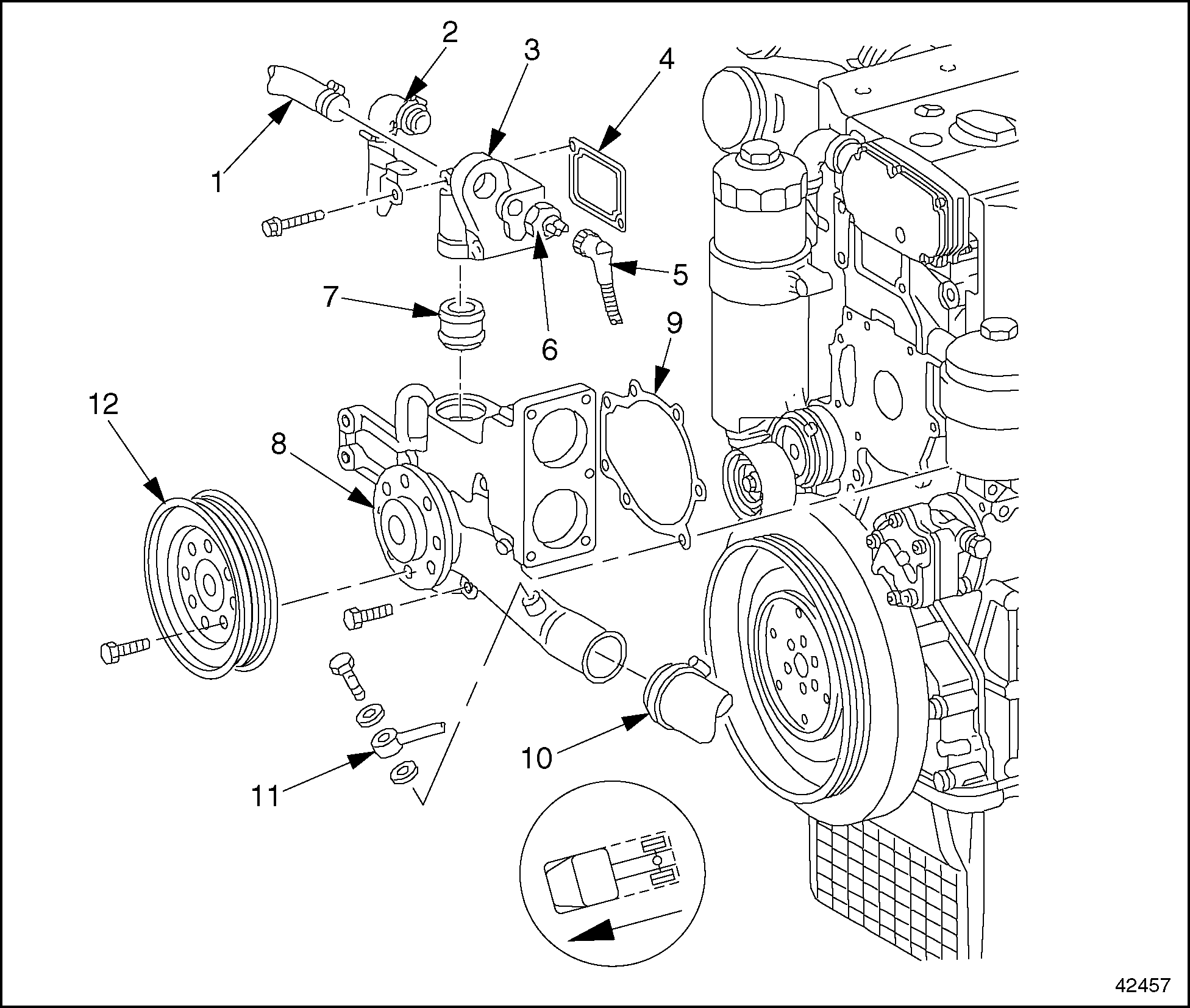 2
3
4
1
5
7
6
9
12
8
10
11
42457