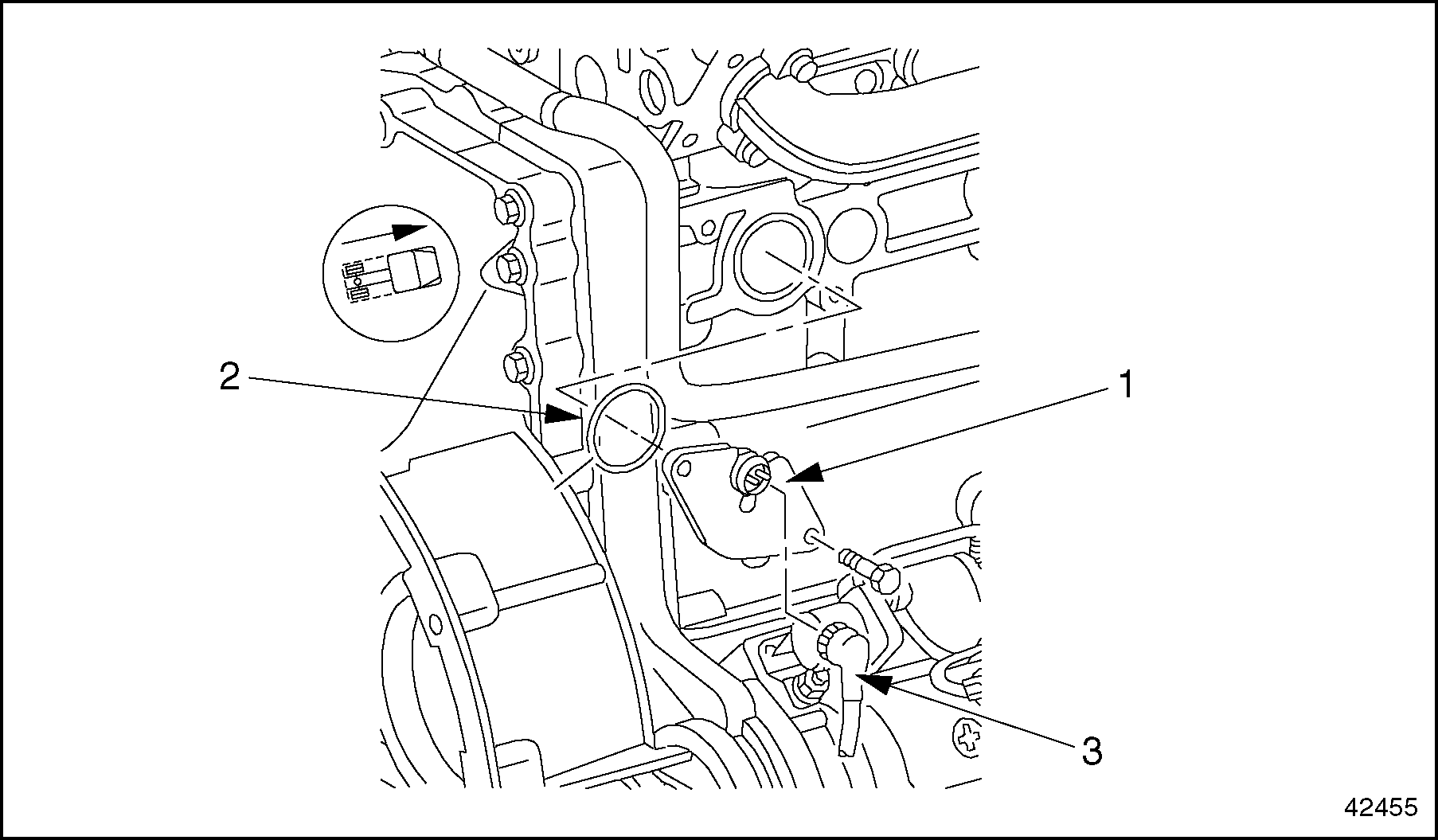 2

1

3

42455