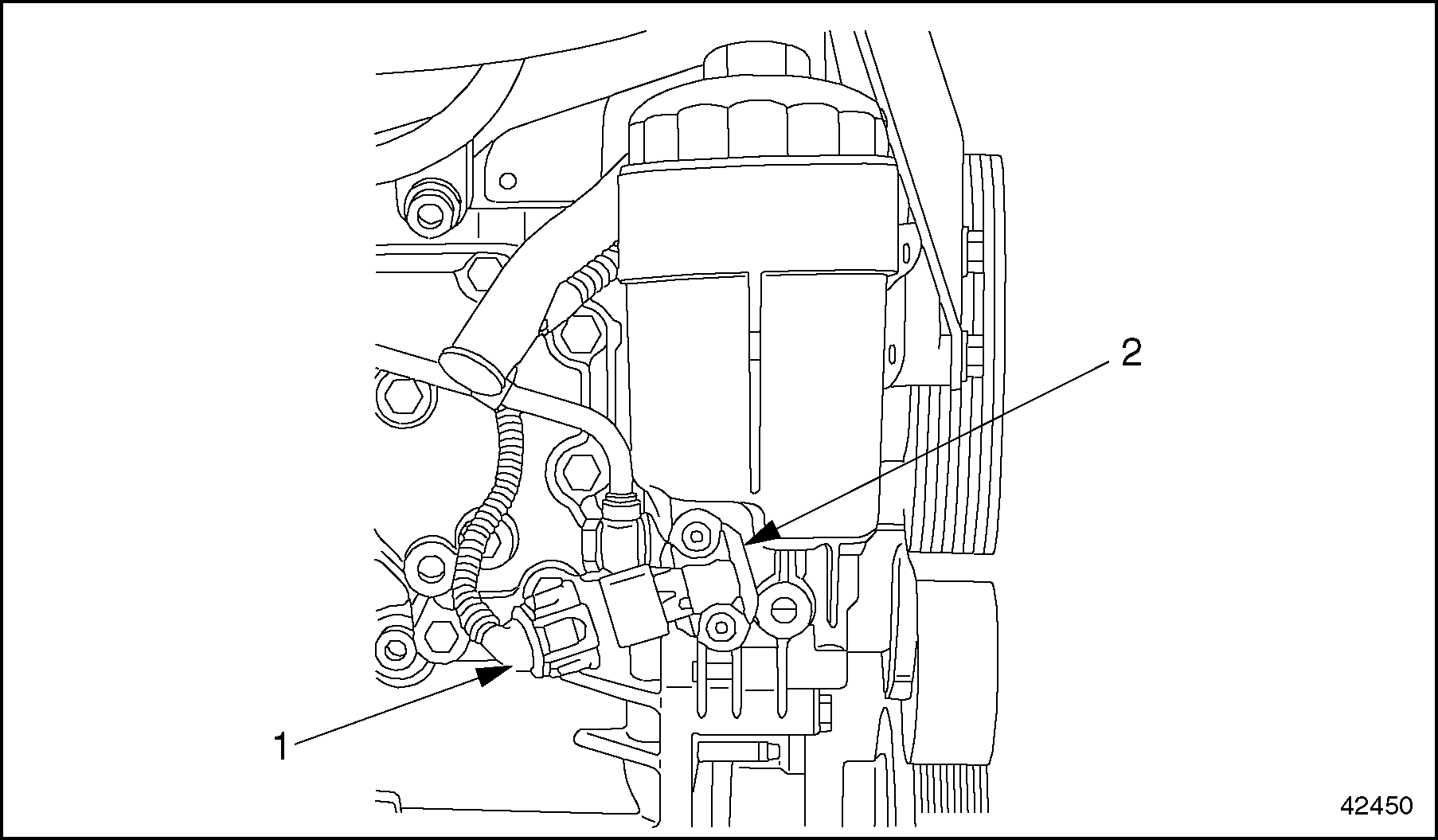 2

1

42450