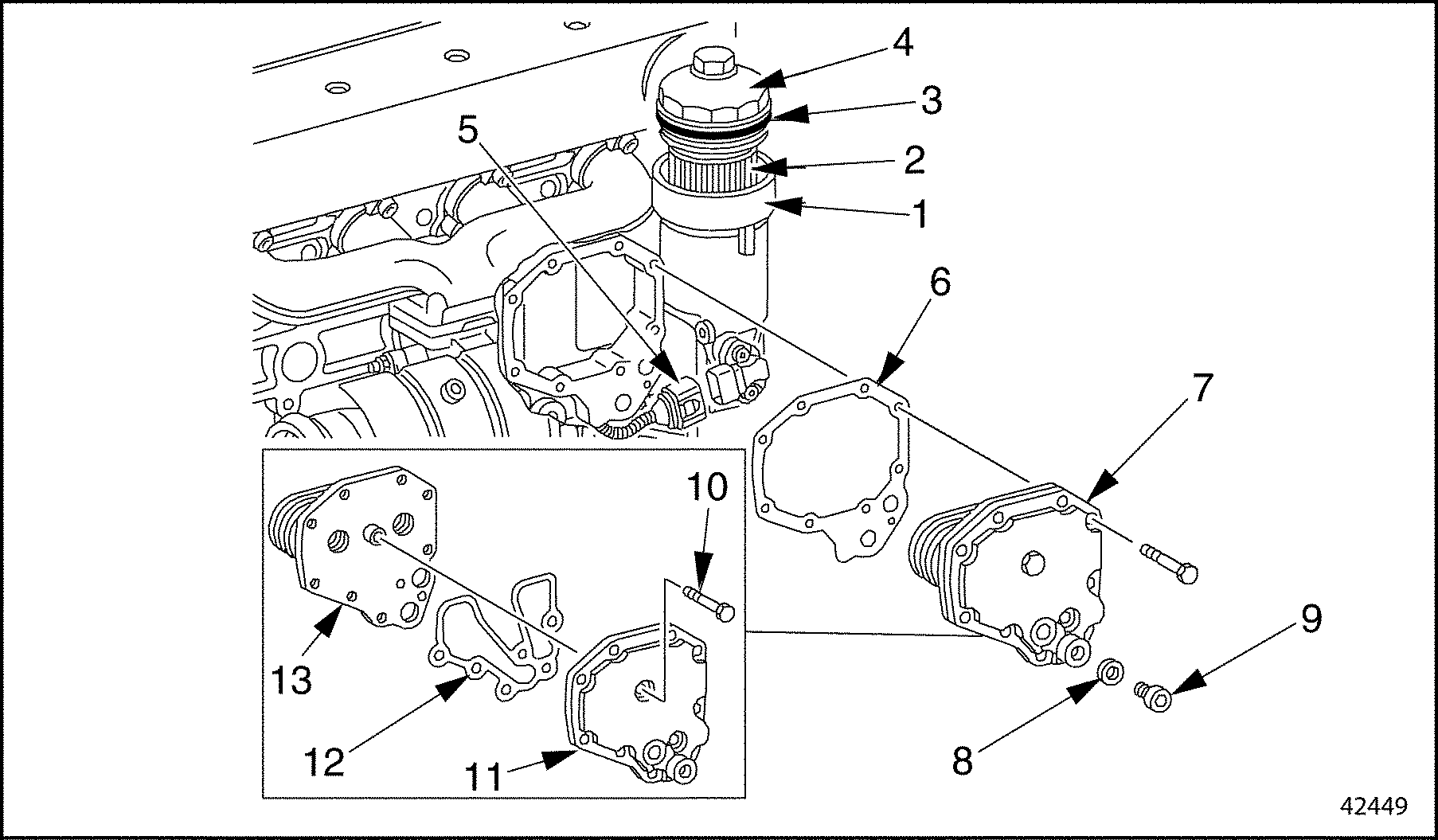 4
3
5
2
1
6
7
10
13
12
11
9
8
42449