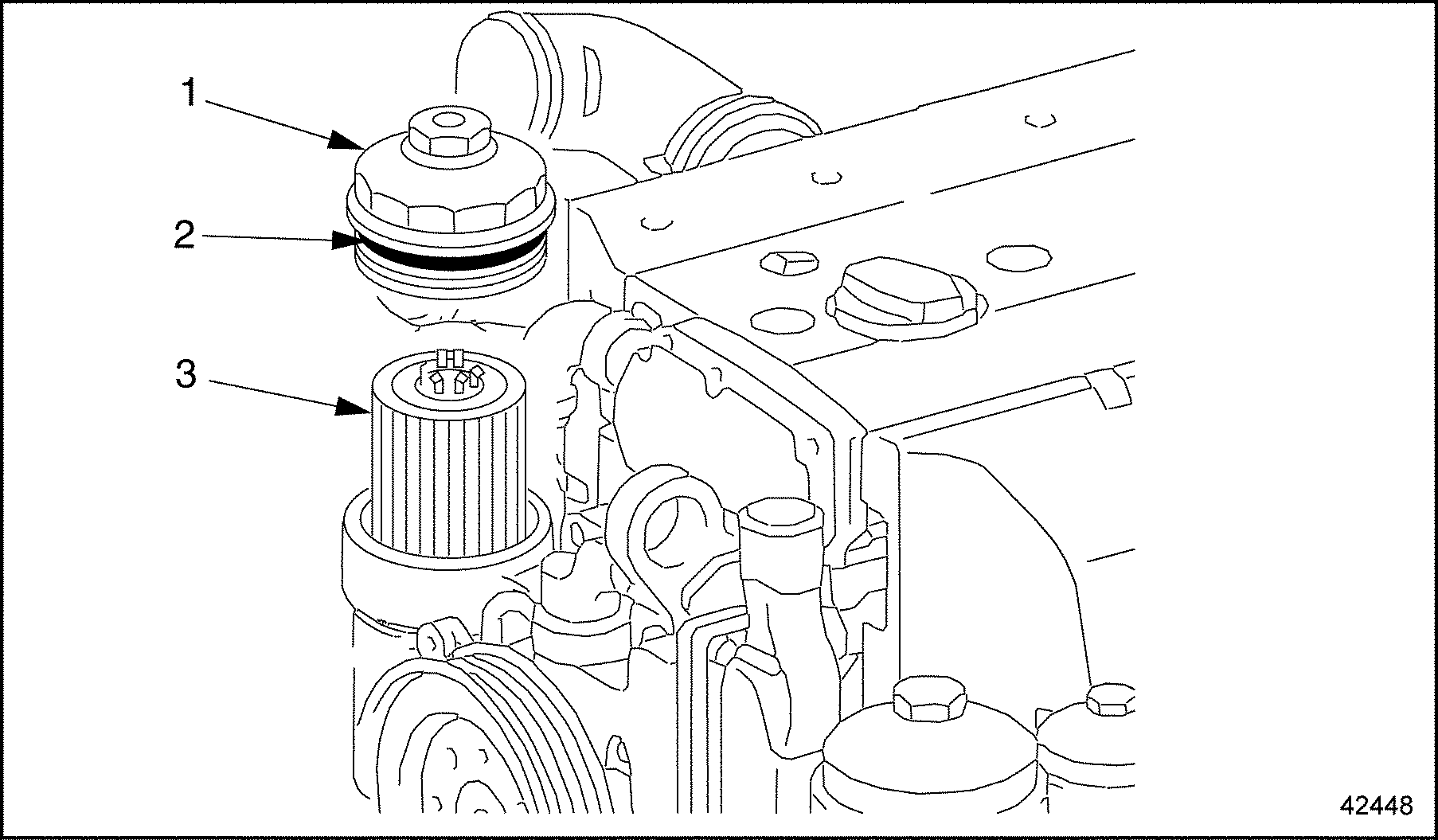 1

2

3

42448