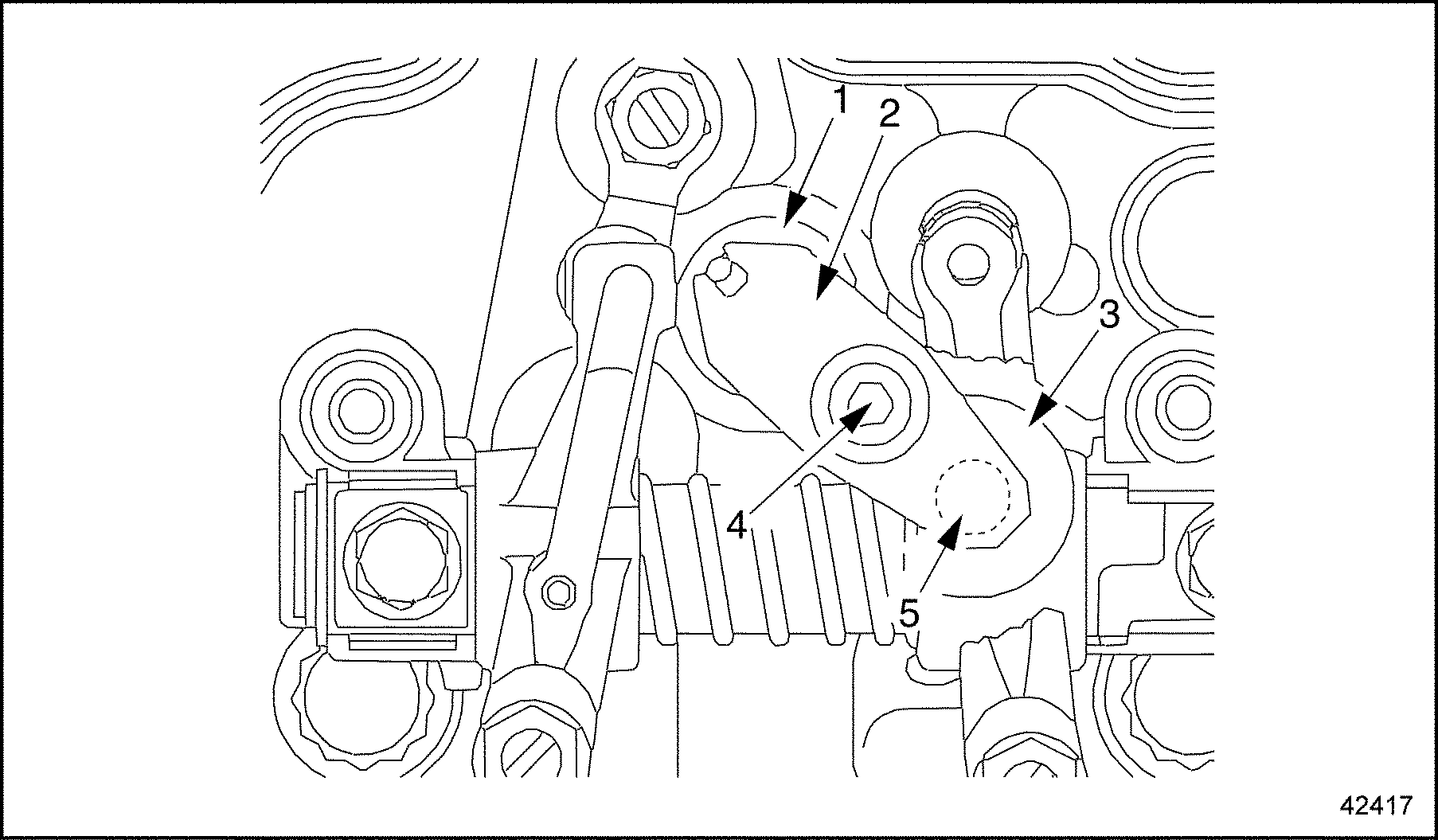 1
2
3
4
5
42417