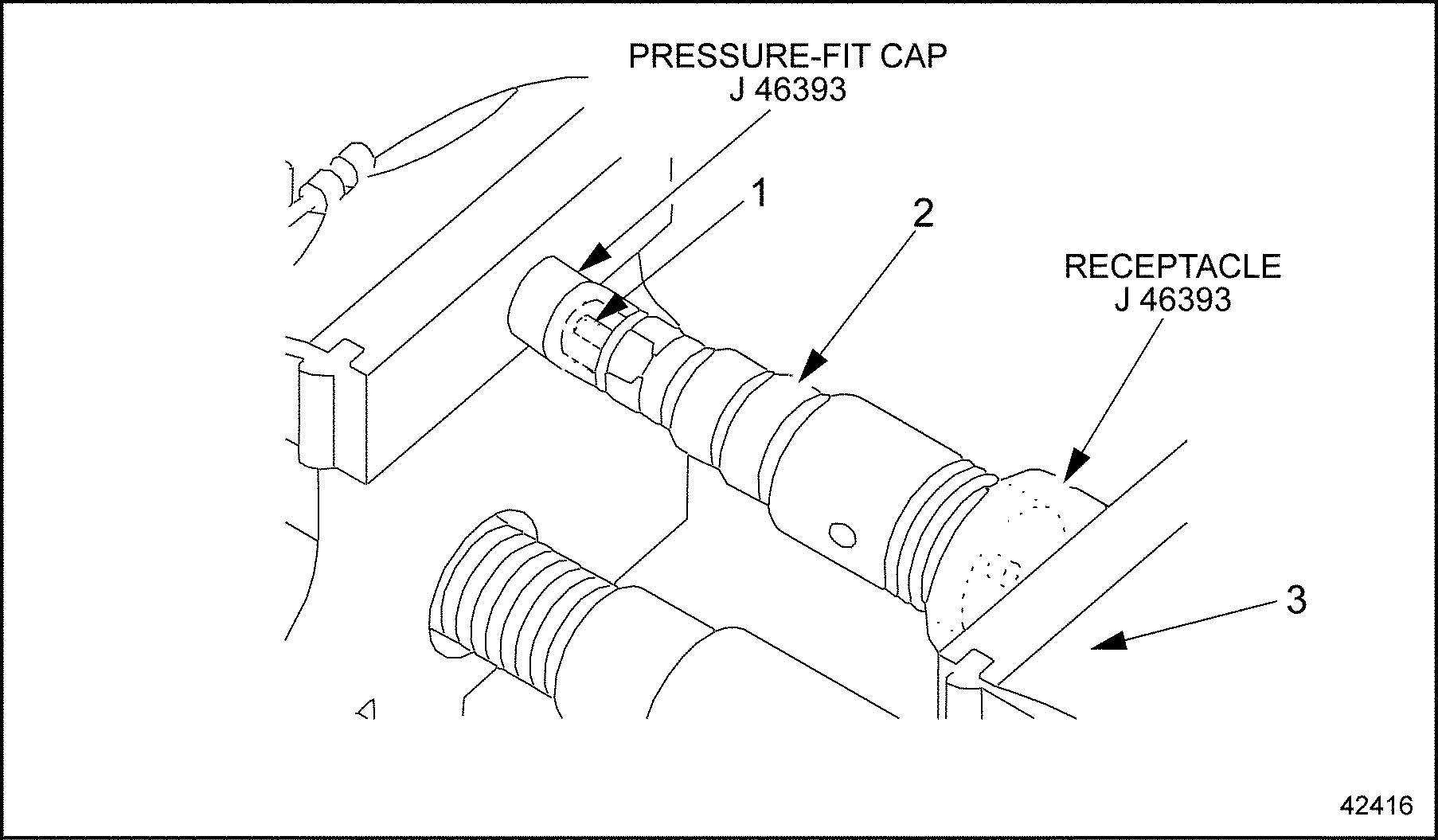 PRESSURE-FIT CAP
J 46393

1

2

RECEPTACLE
J 46393

3

42416