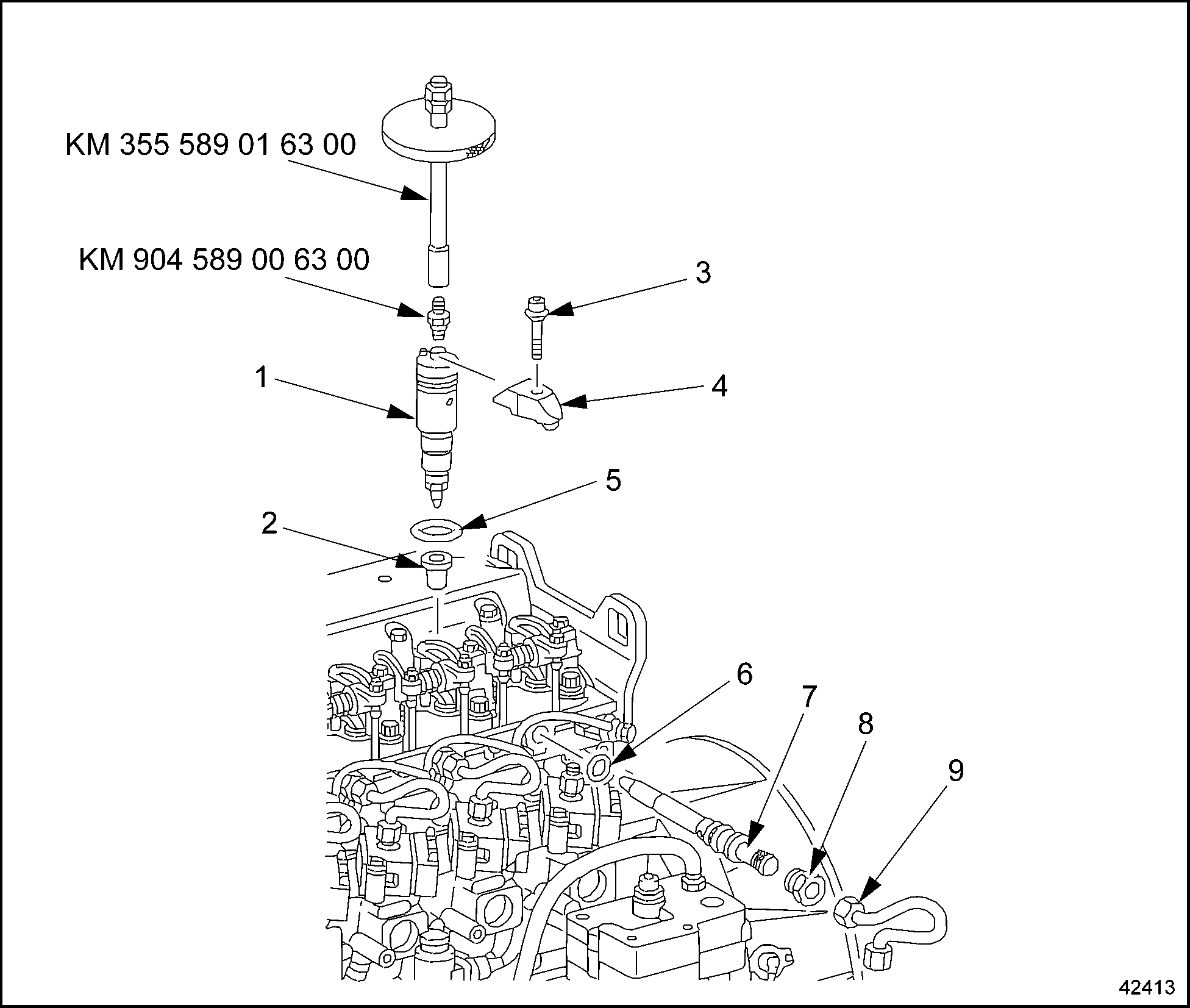 KM 355 589 01 63 00

KM 904 589 00 63 00

3

1

4

5

2

6

7

8

9

42413