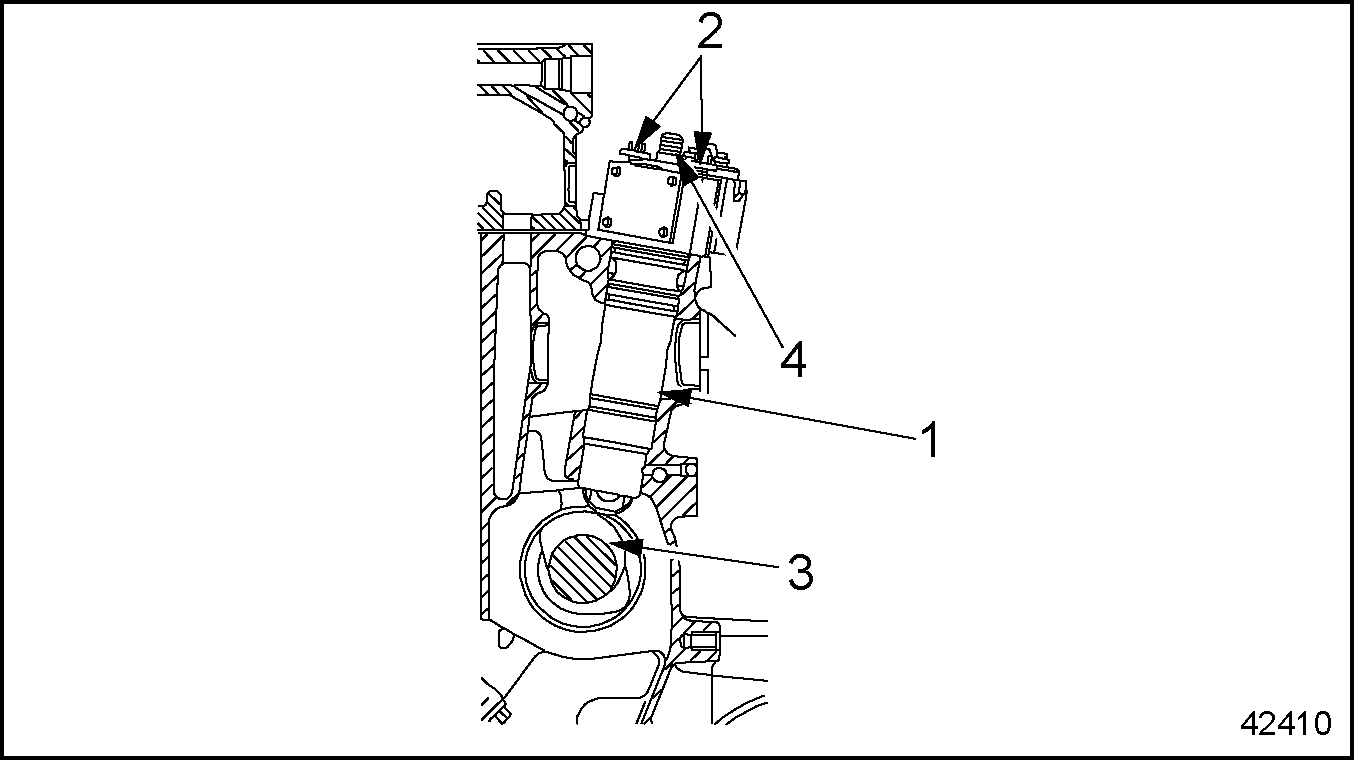 2
4
1
3
42410