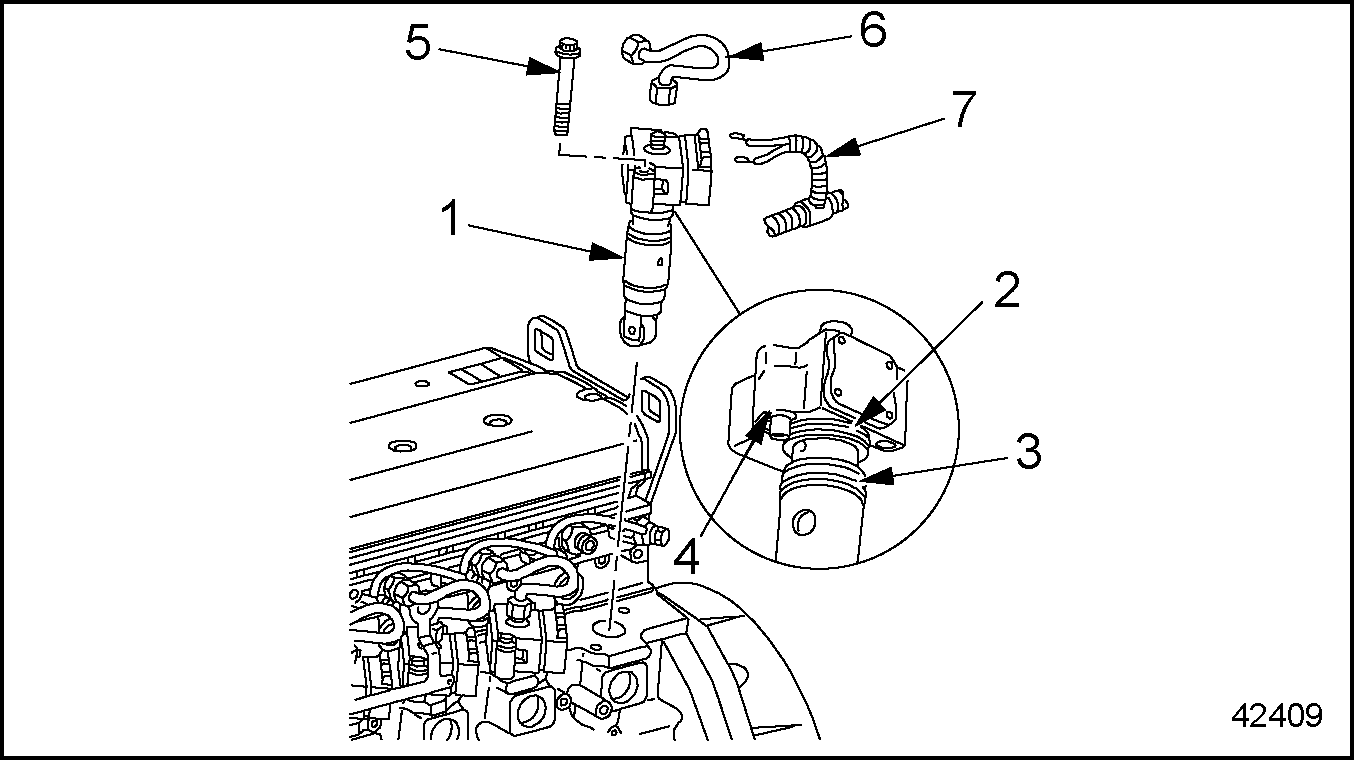 5
6
7
1
2
3
4
42409