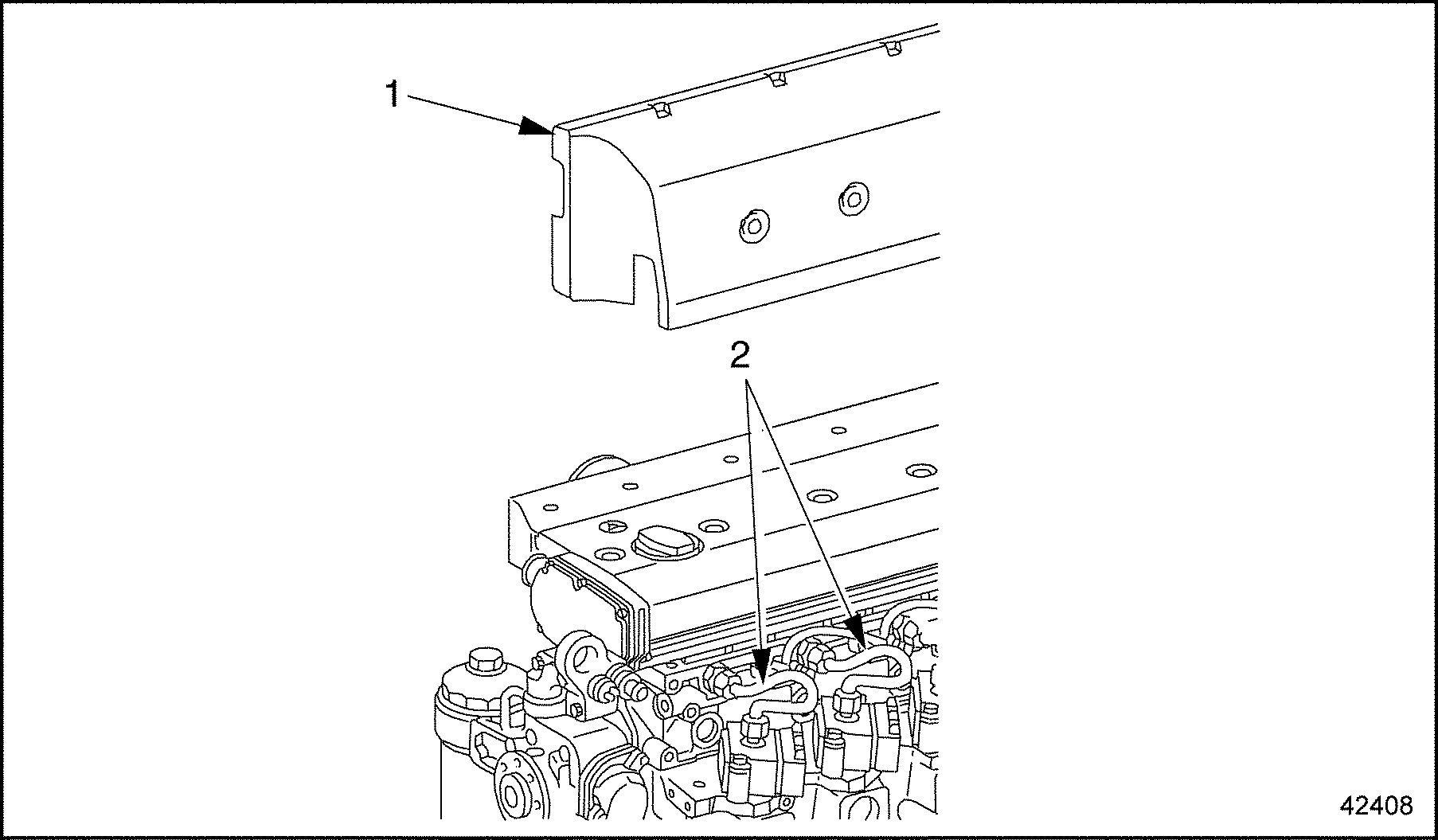 1
2
42408