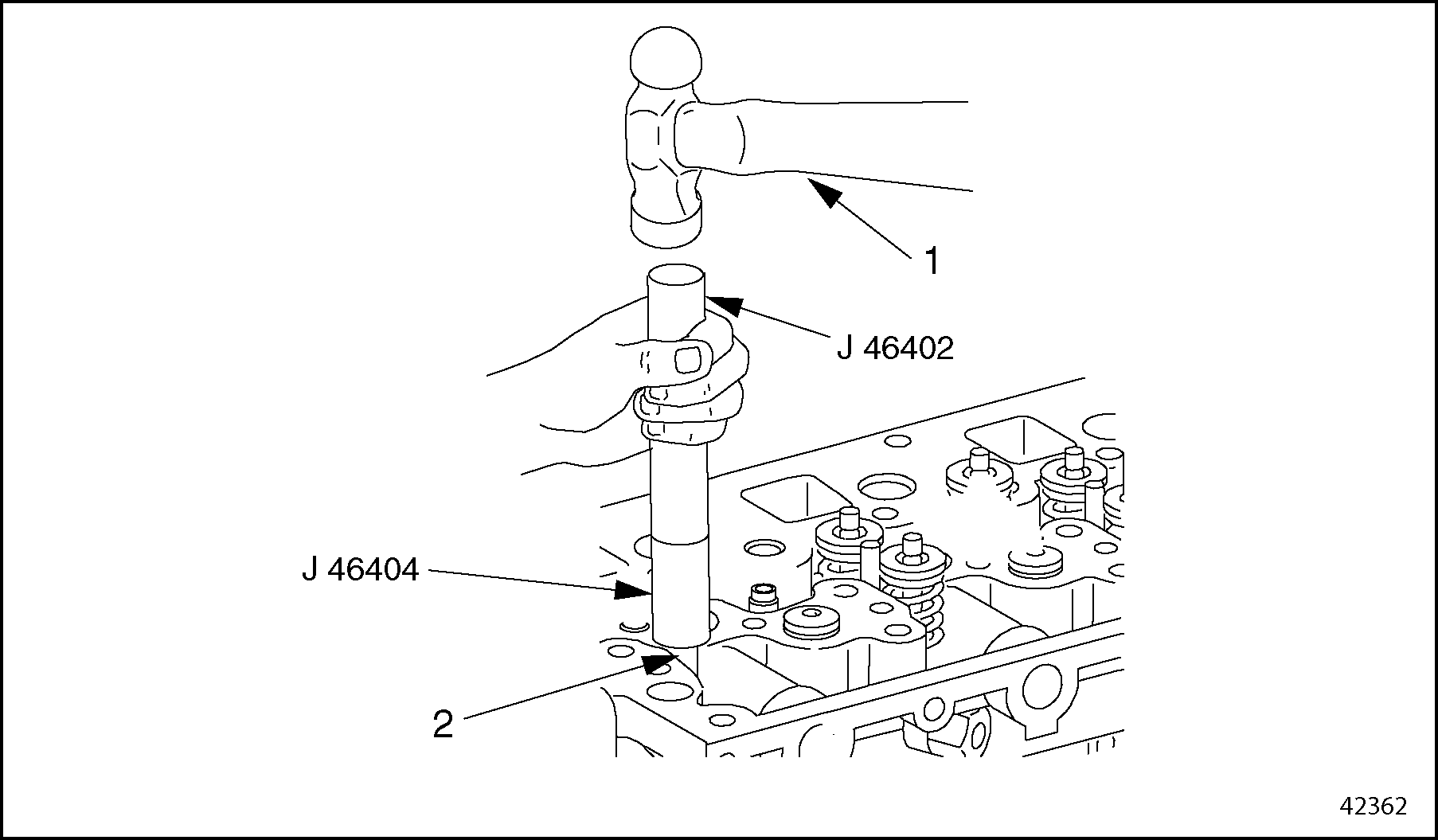 1

J 46402

J 46404

2

42362