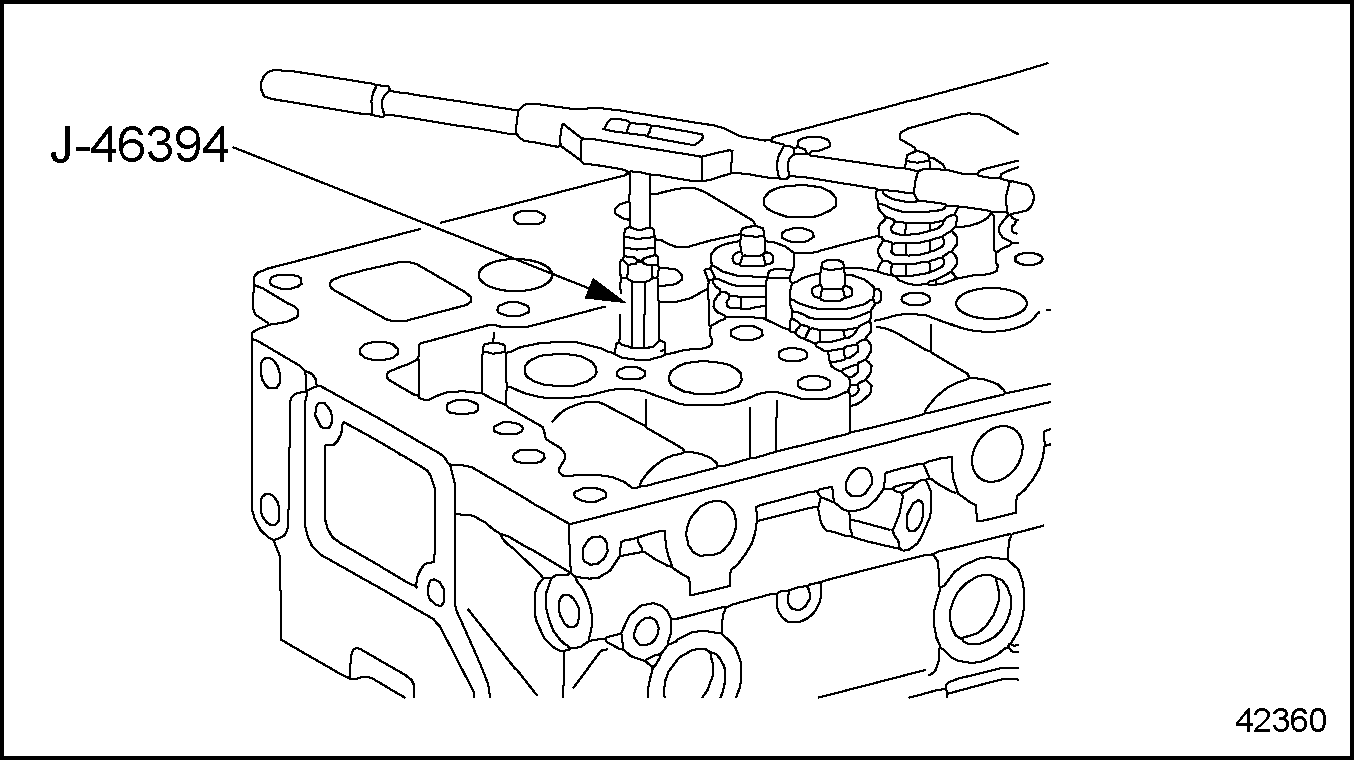 J-46394

42360