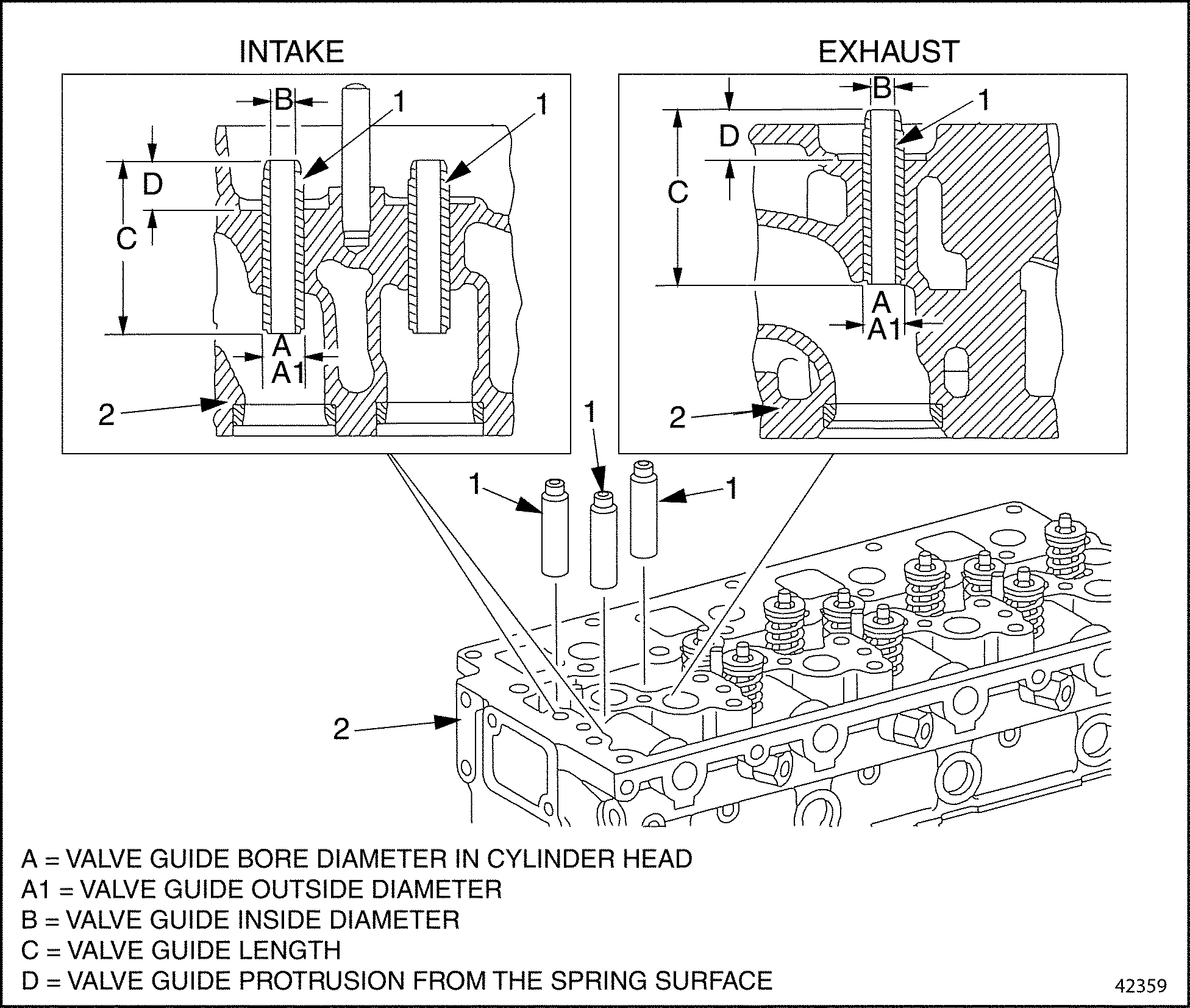 INTAKE

B
1
1
D
C
A
A1
2

EXHAUST

B
1
D
C
A
A1
2

1
1
1
2

A = VALVE GUIDE BORE DIAMETER IN CYLINDER HEAD
A1 = VALVE GUIDE OUTSIDE DIAMETER
B = VALVE GUIDE INSIDE DIAMETER
C = VALVE GUIDE LENGTH
D = VALVE GUIDE PROTRUSION FROM THE SPRING SURFACE

42359