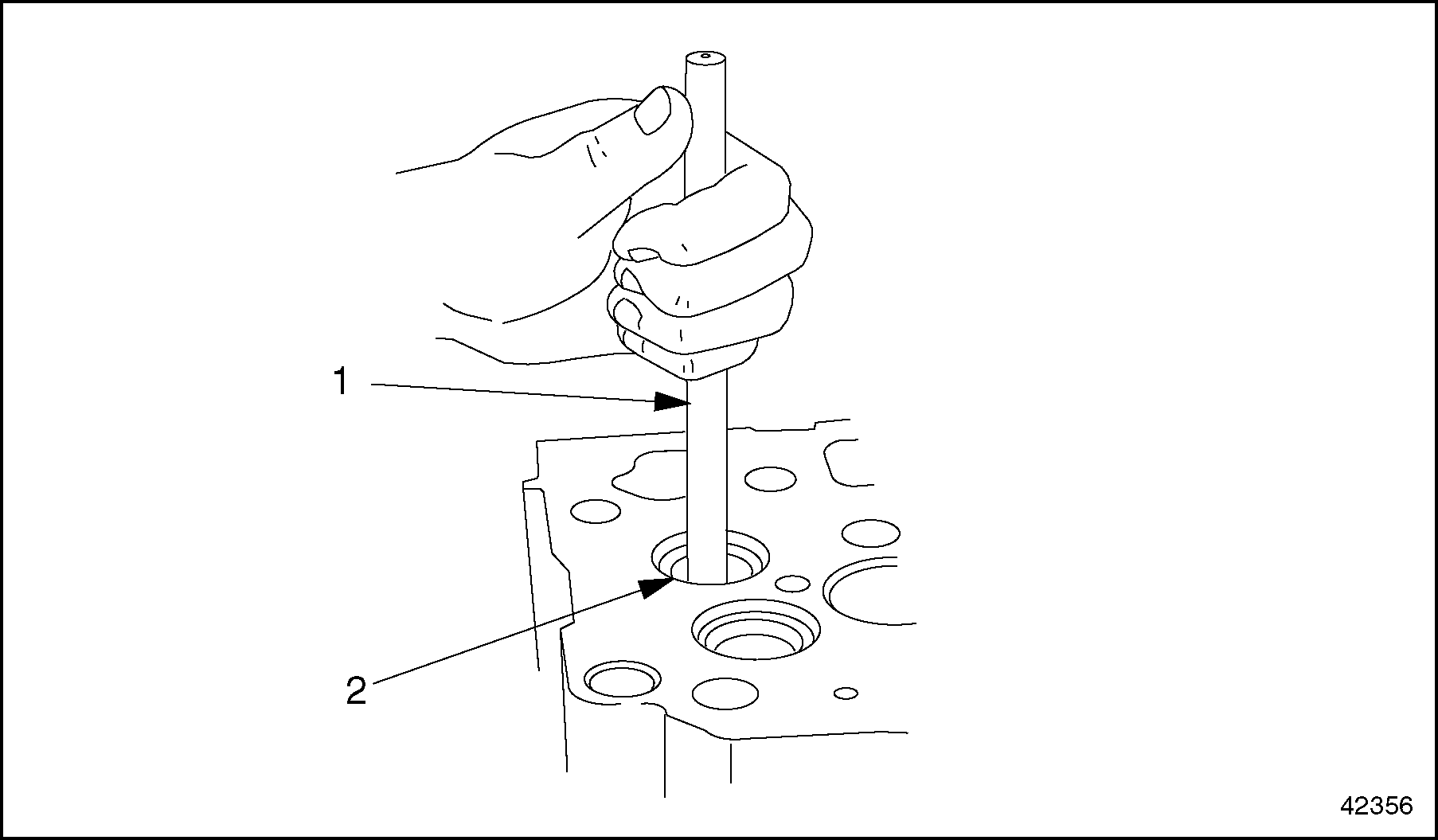 1

2

42356