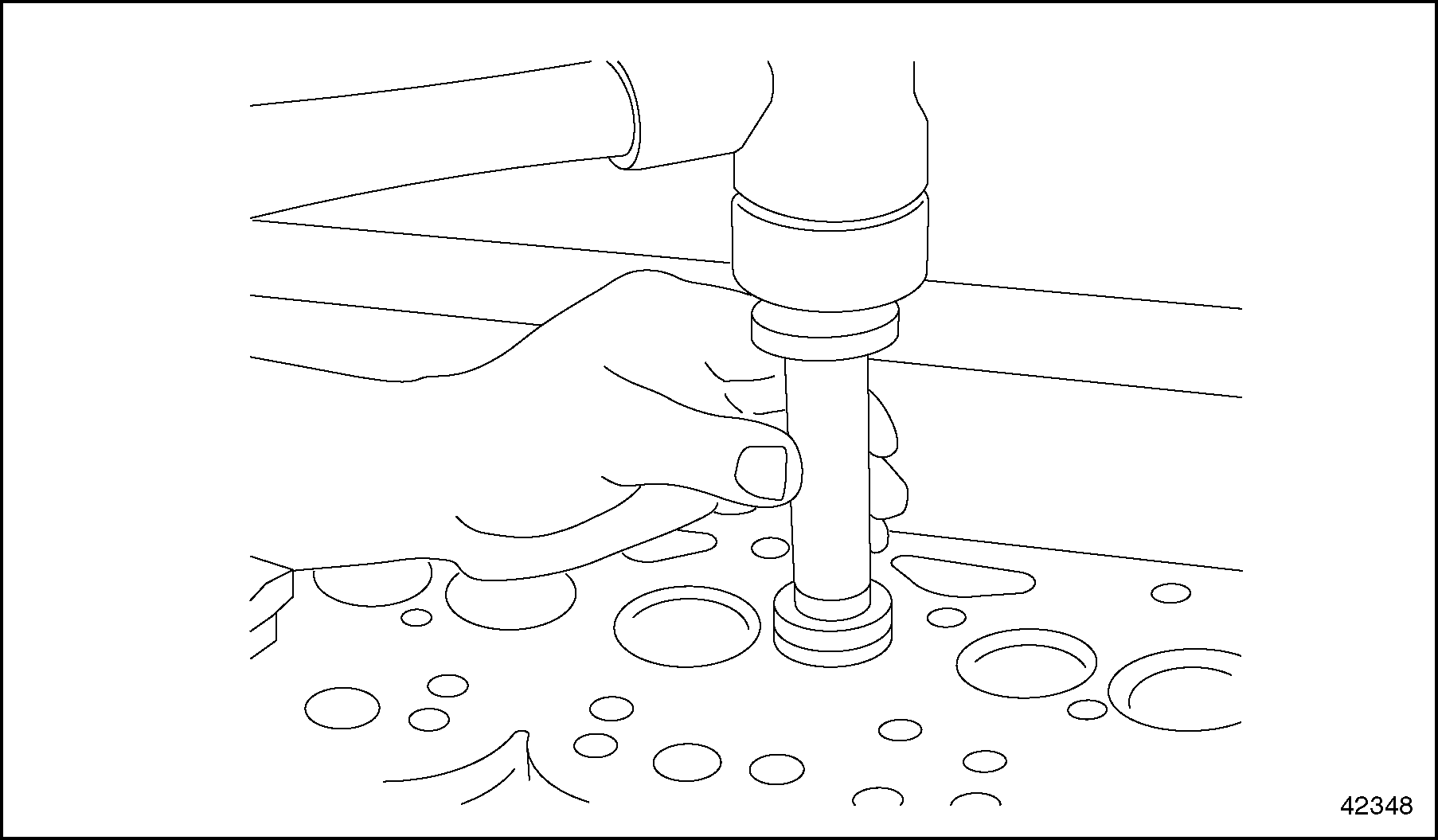 42348