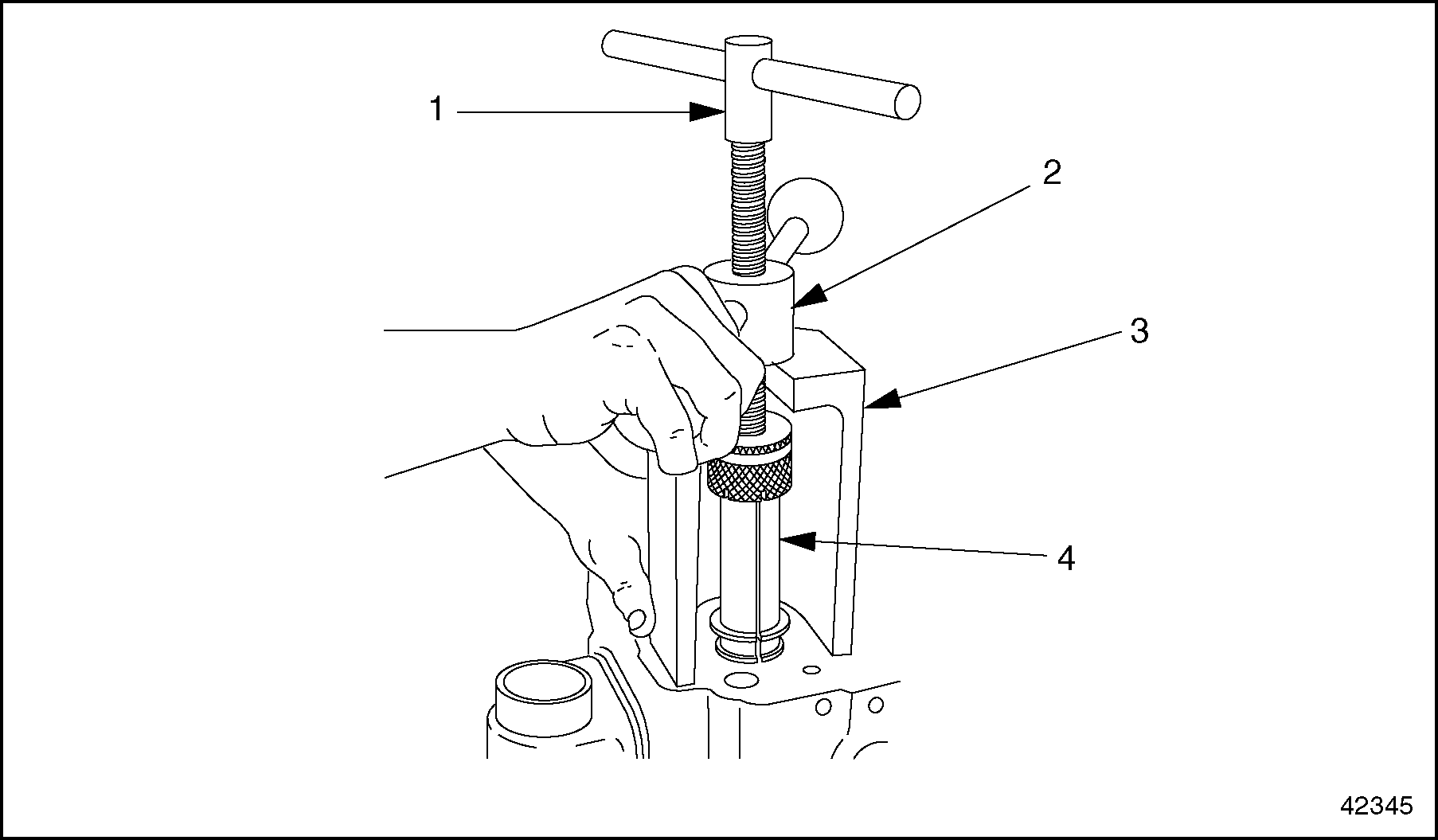 1
2
3
4
42345