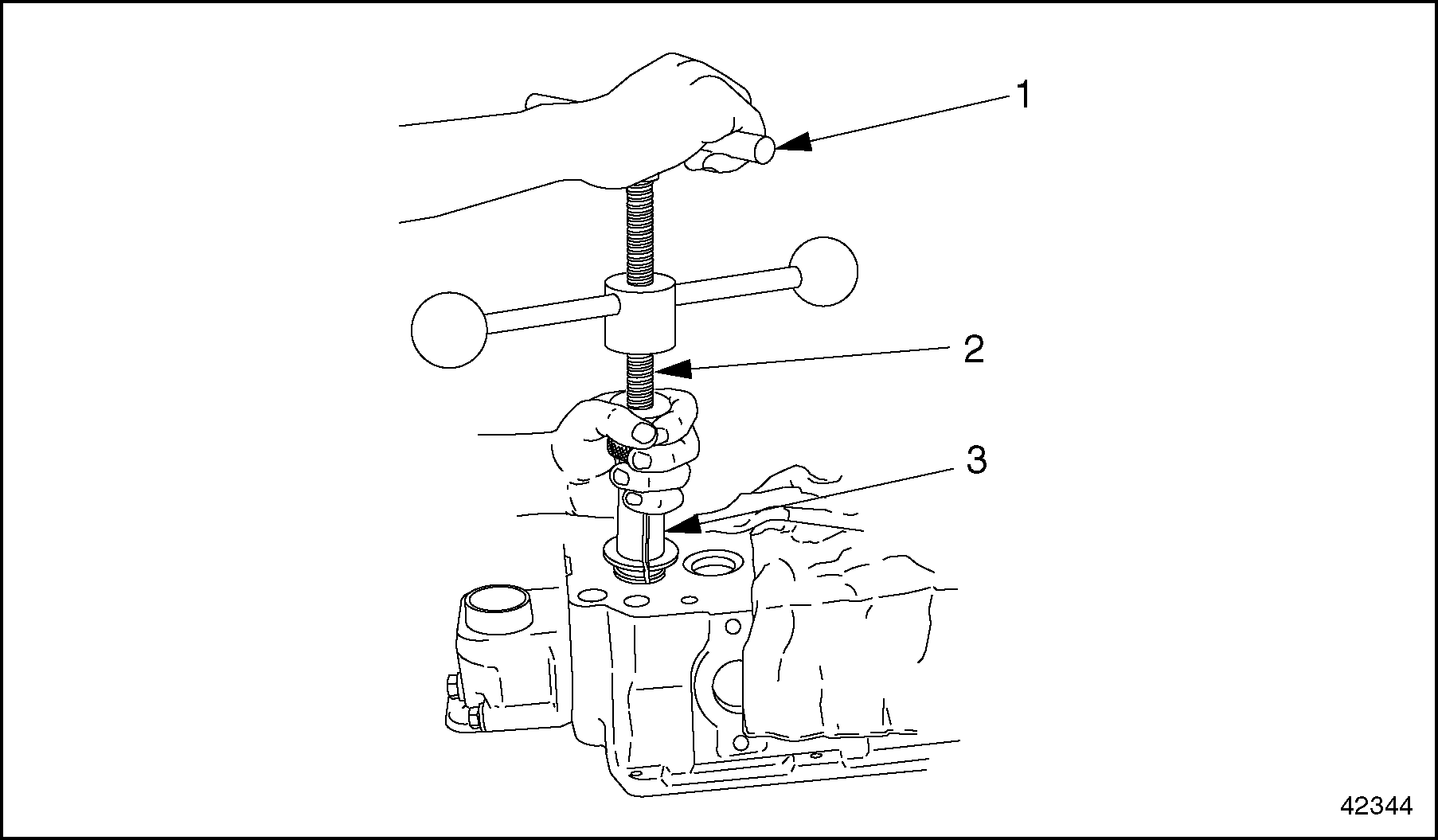 1
2
3
42344