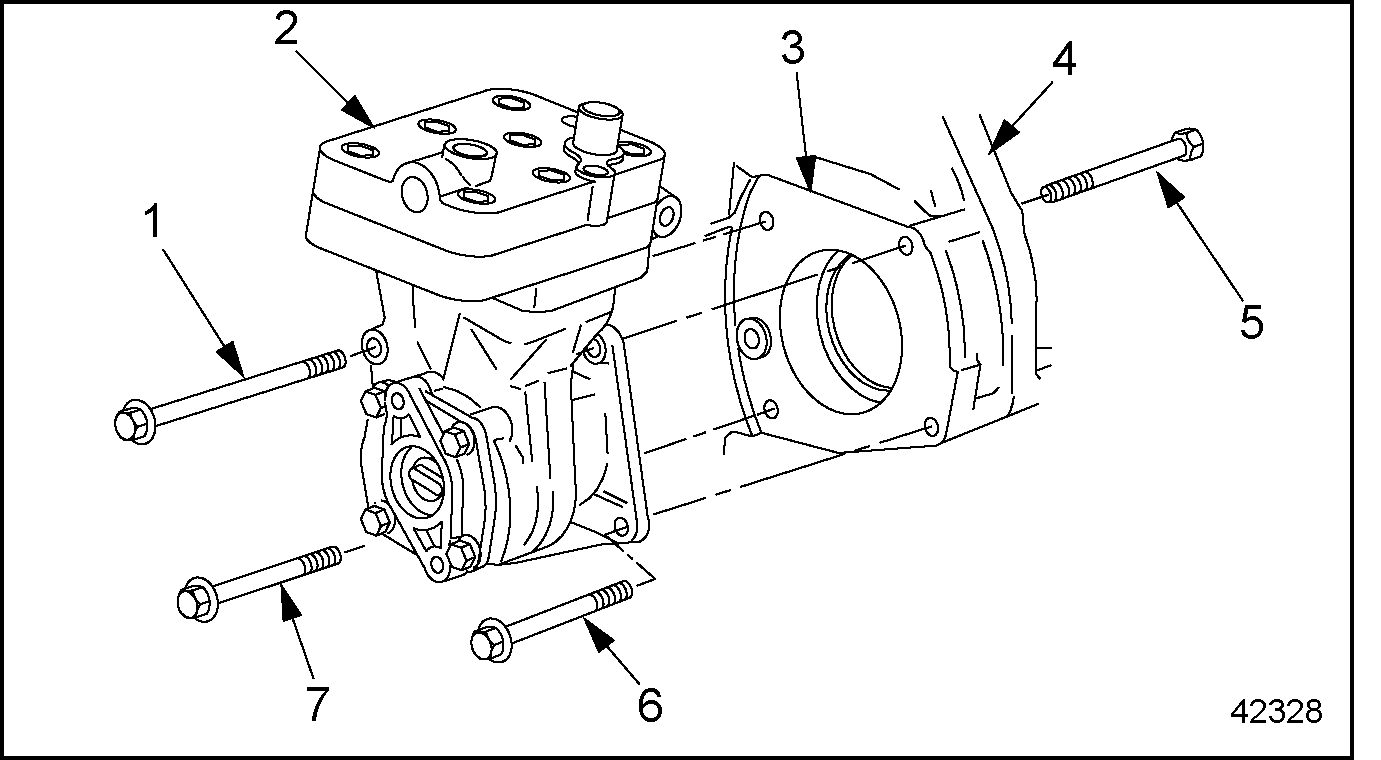 2
3
4
1
5
7
6
42328