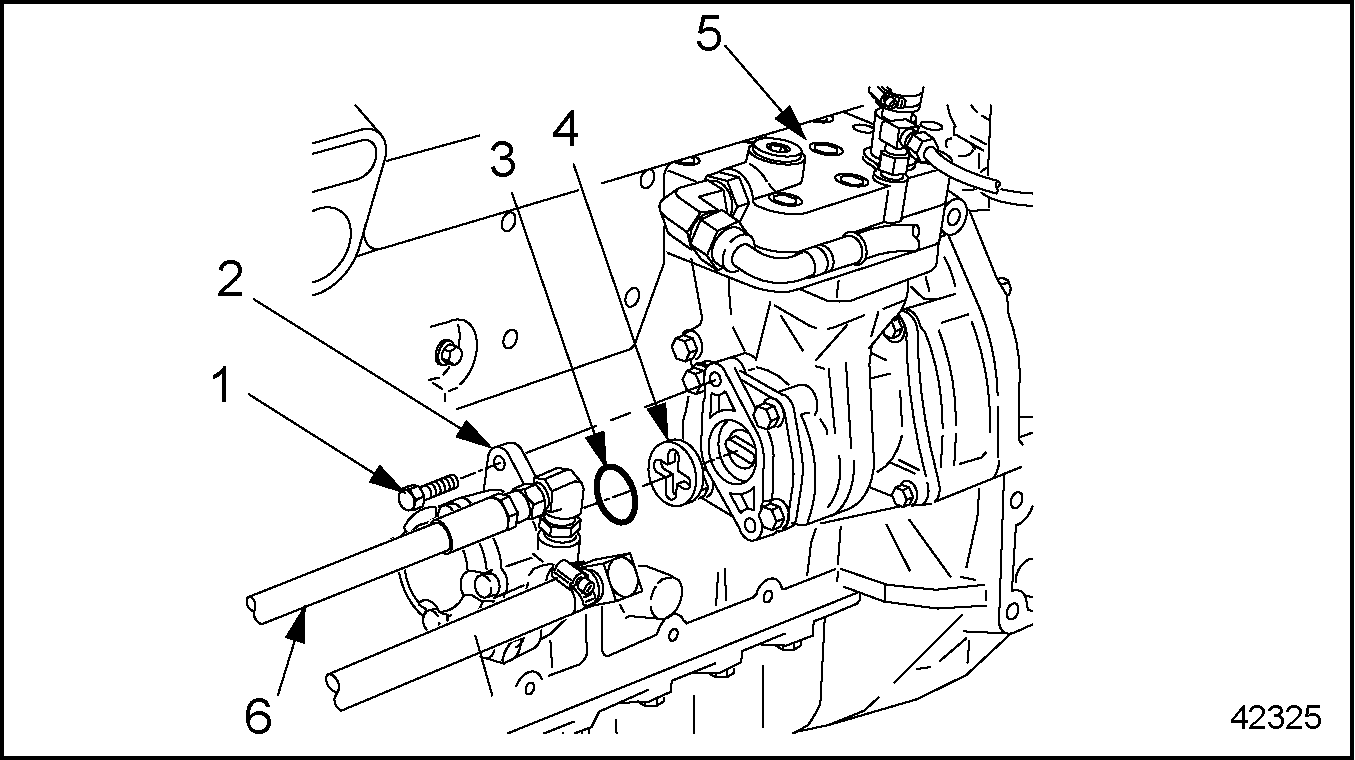 5
3
4
2
1
6
42325