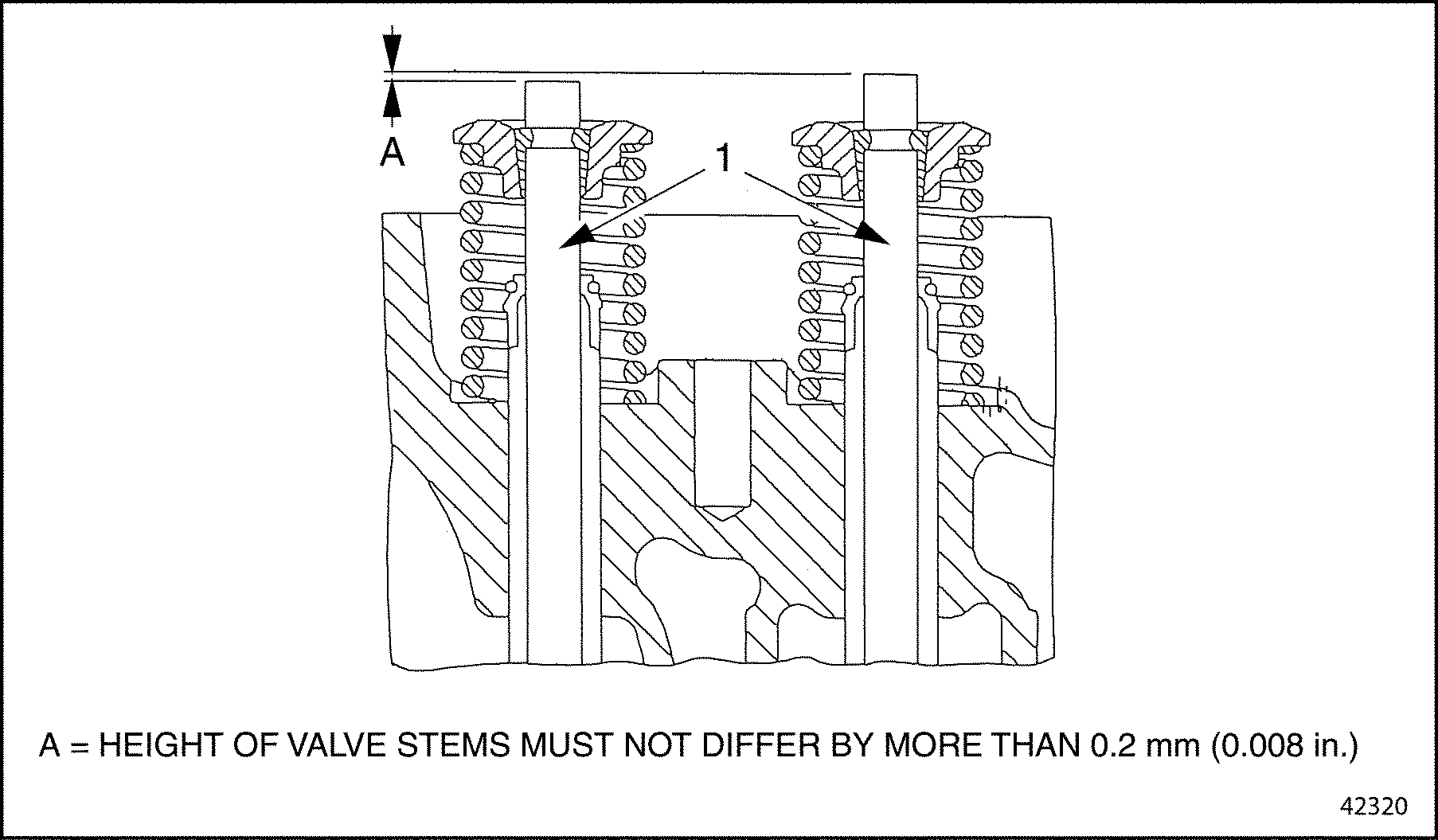 A

1

A = HEIGHT OF VALVE STEMS MUST NOT DIFFER BY MORE THAN 0.2 mm (0.008 in.)

42320