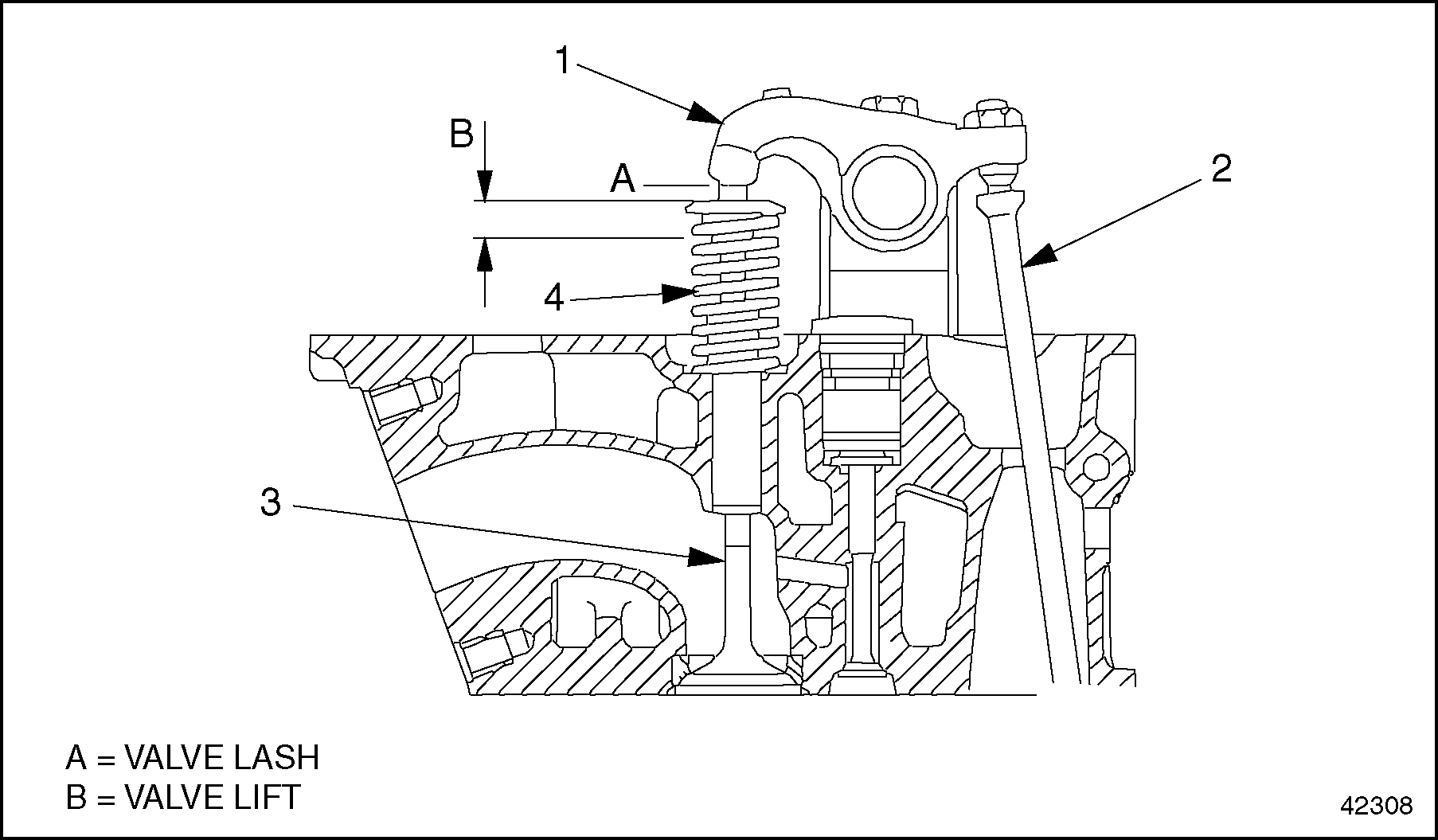 1
B
A
2
4
3
A = VALVE LASH
B = VALVE LIFT
42308