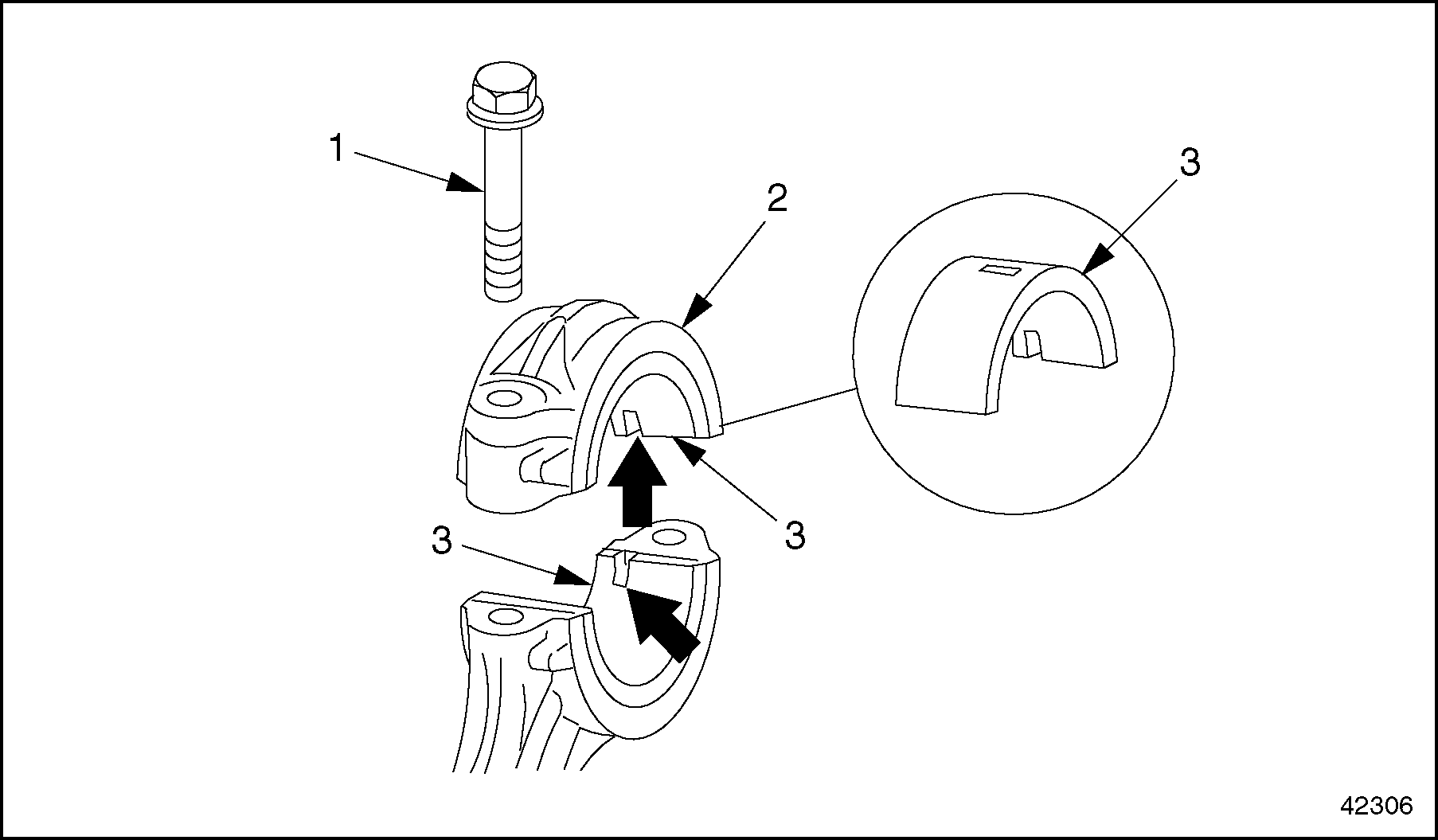 1
2
3
3
3
42306