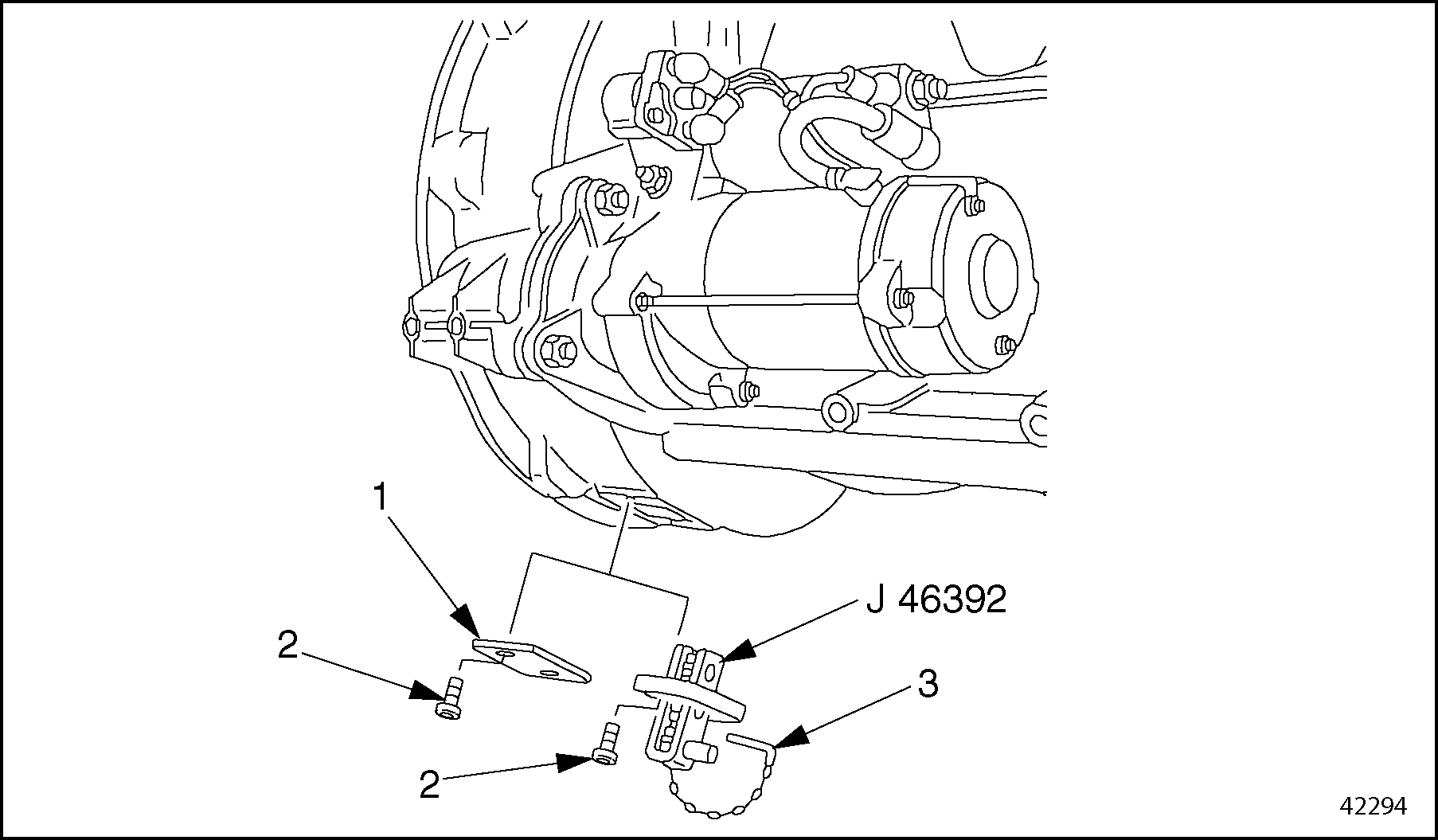 1
J 46392
2
3
2
42294