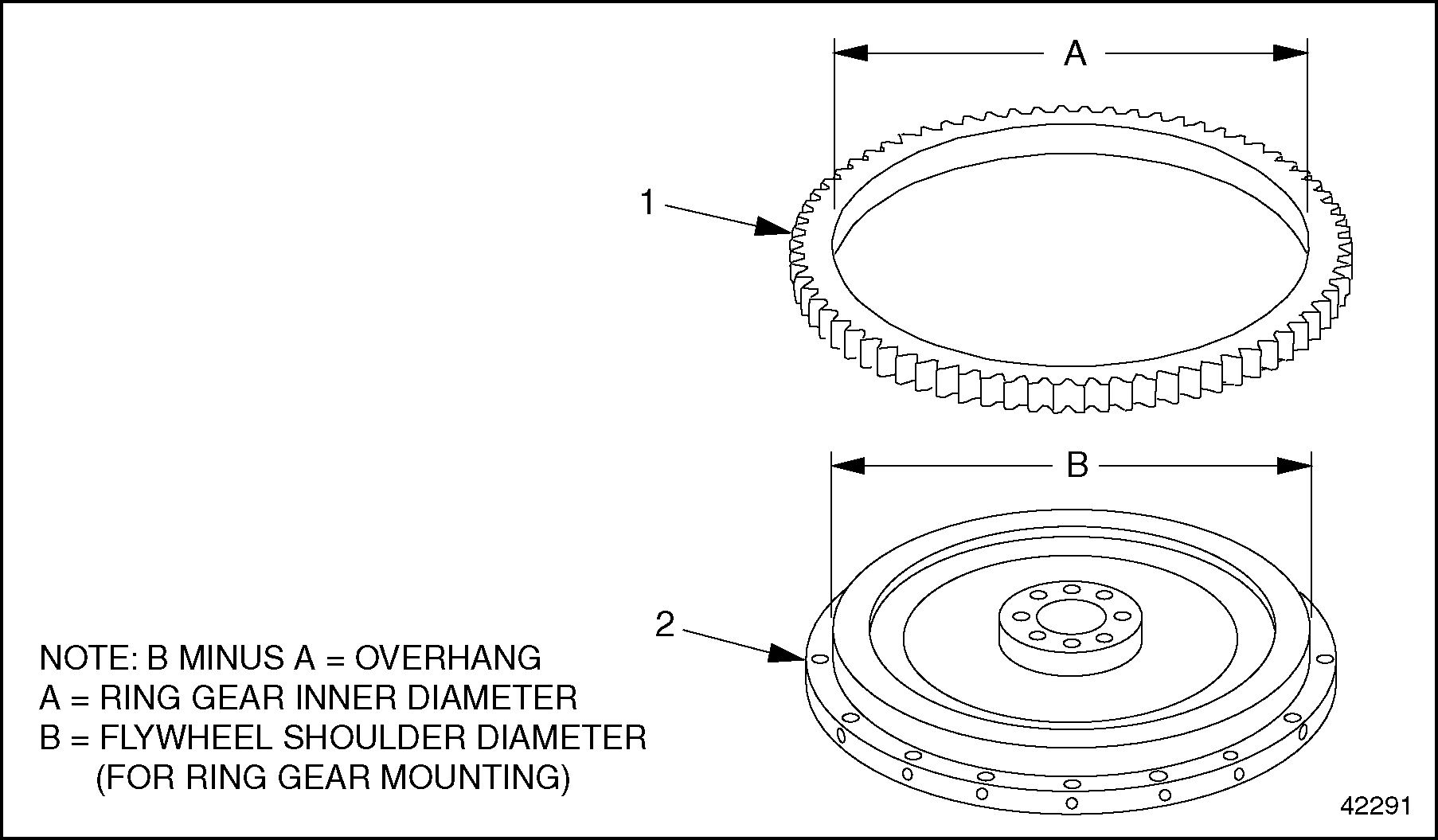 A

1

B

2

NOTE: B MINUS A = OVERHANG
A = RING GEAR INNER DIAMETER
B = FLYWHEEL SHOULDER DIAMETER
(FOR RING GEAR MOUNTING)

42291