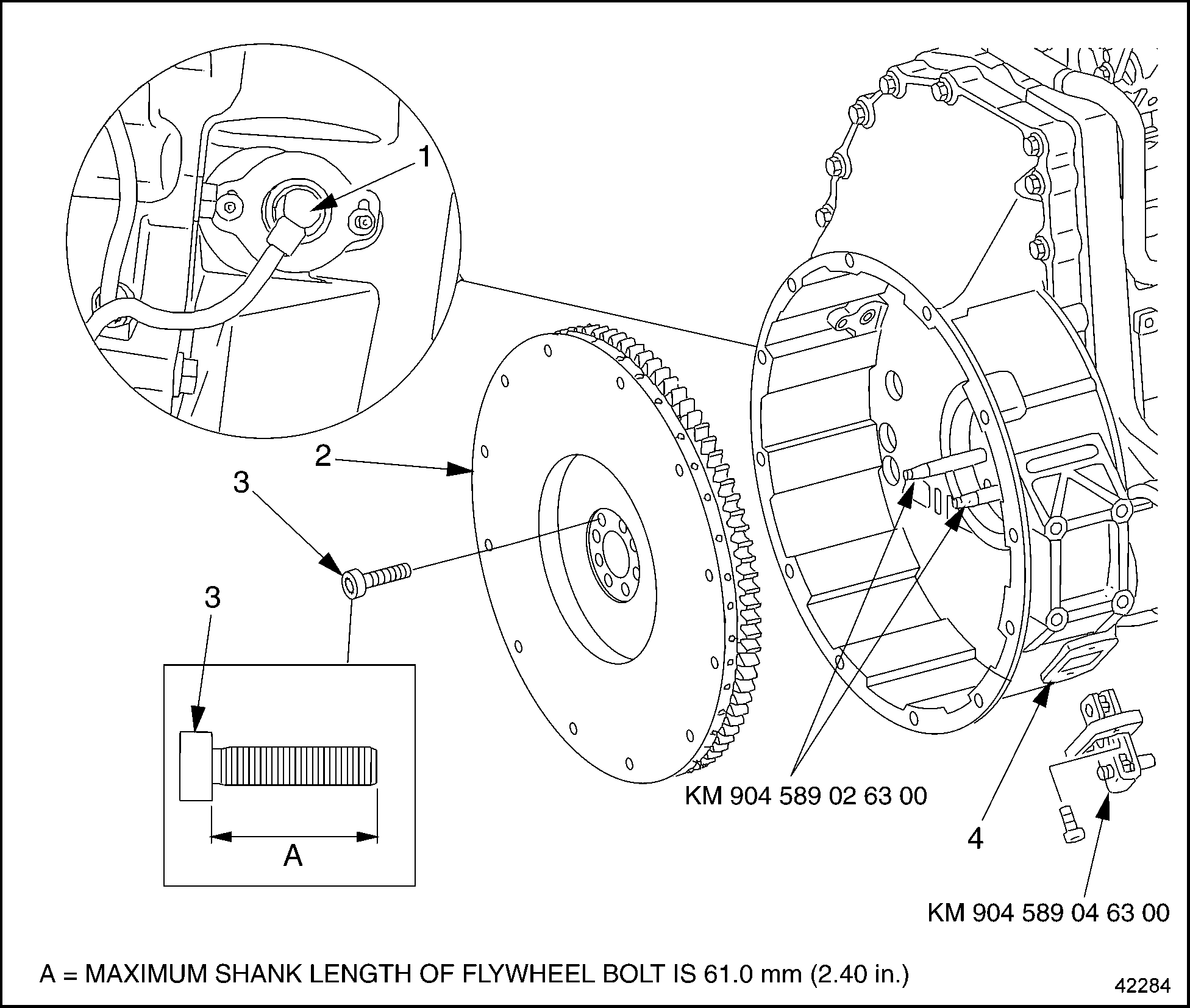 1
2
3
3
A
KM 904 589 02 63 00
4
KM 904 589 04 63 00
A = MAXIMUM SHANK LENGTH OF FLYWHEEL BOLT IS 61.0 mm (2.40 in.)
42284