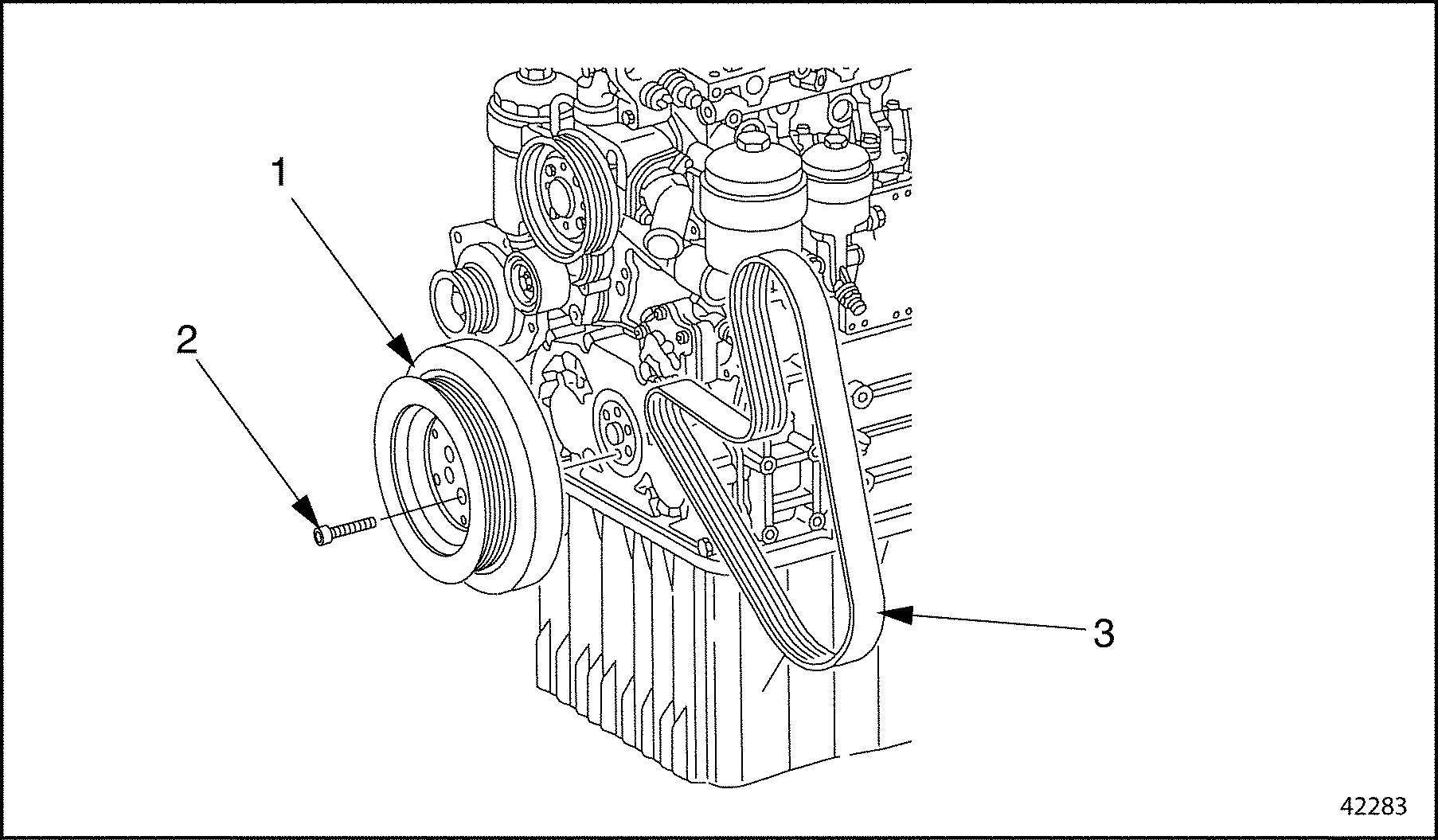 1

2

3

42283