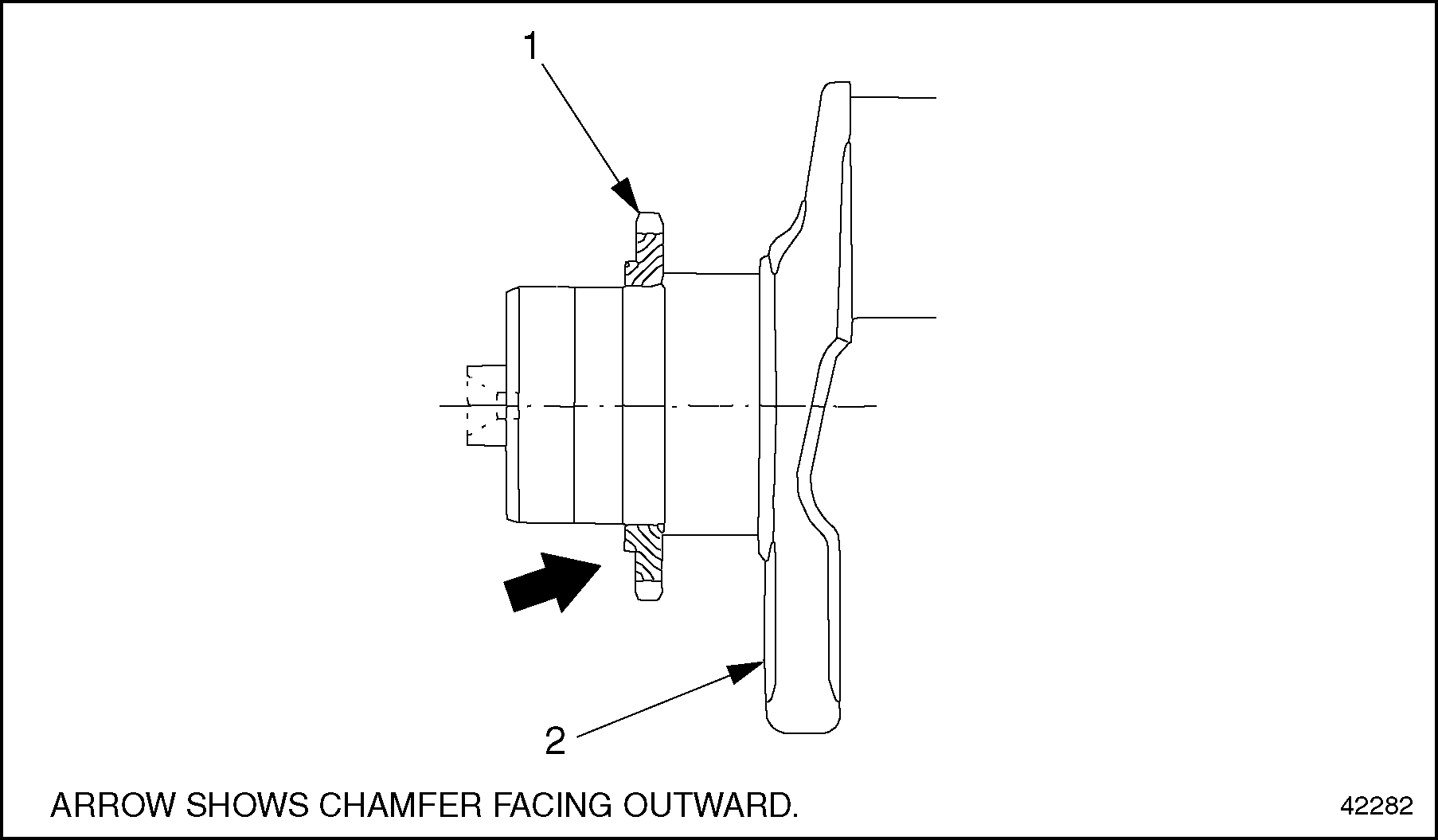 1

2

ARROW SHOWS CHAMFER FACING OUTWARD.

42282