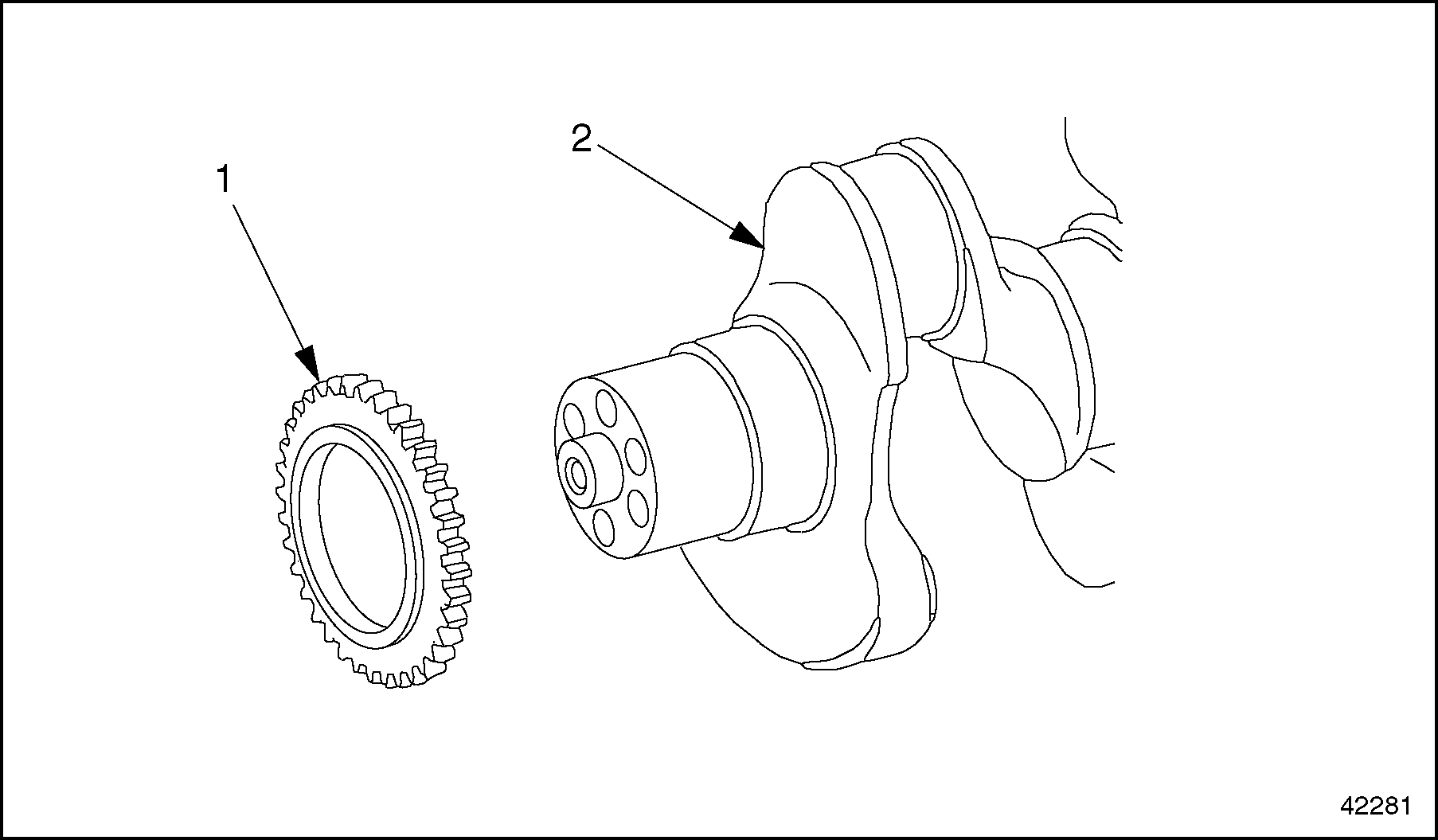 2

1

42281