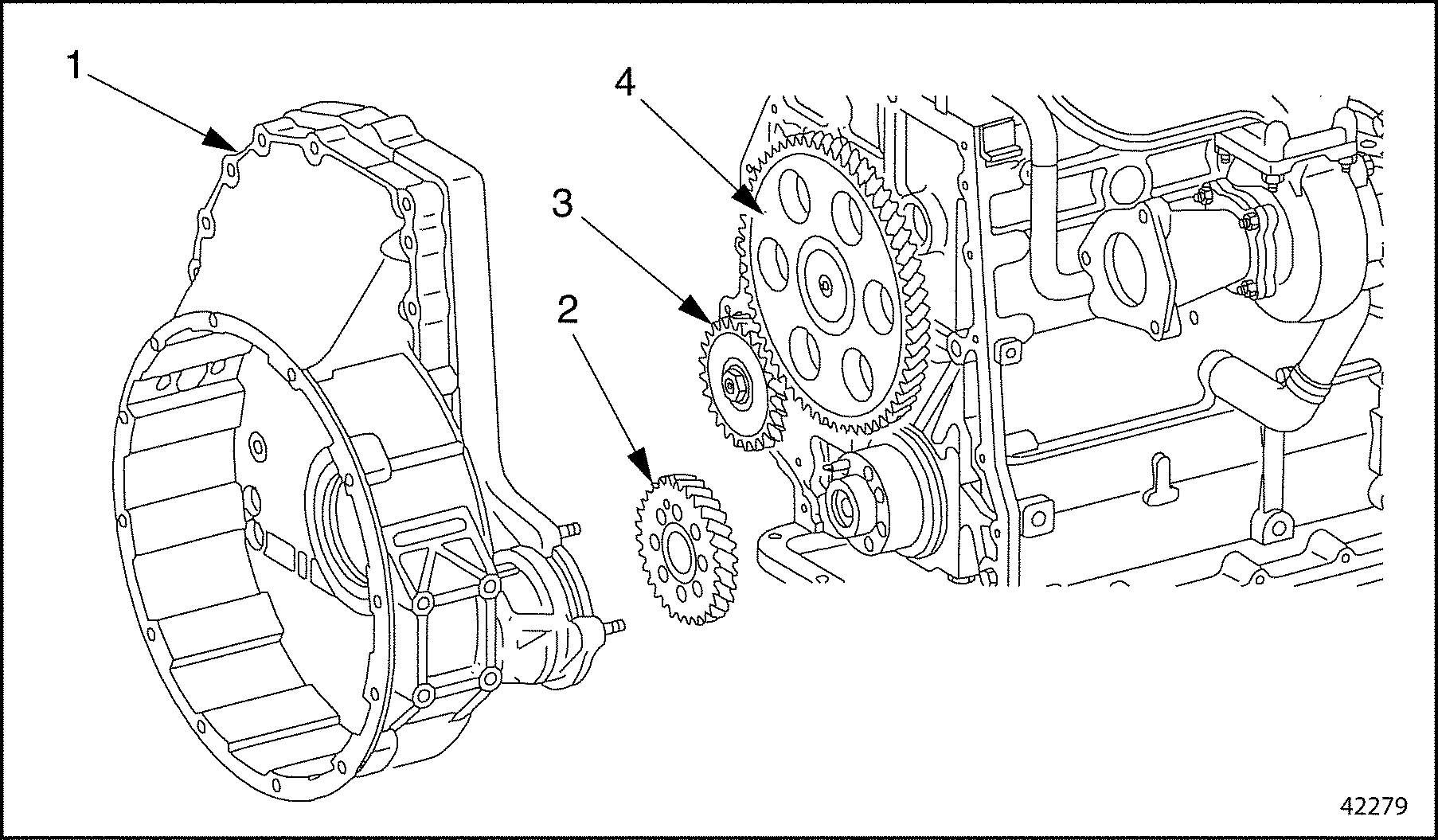 1
4
3
2
42279