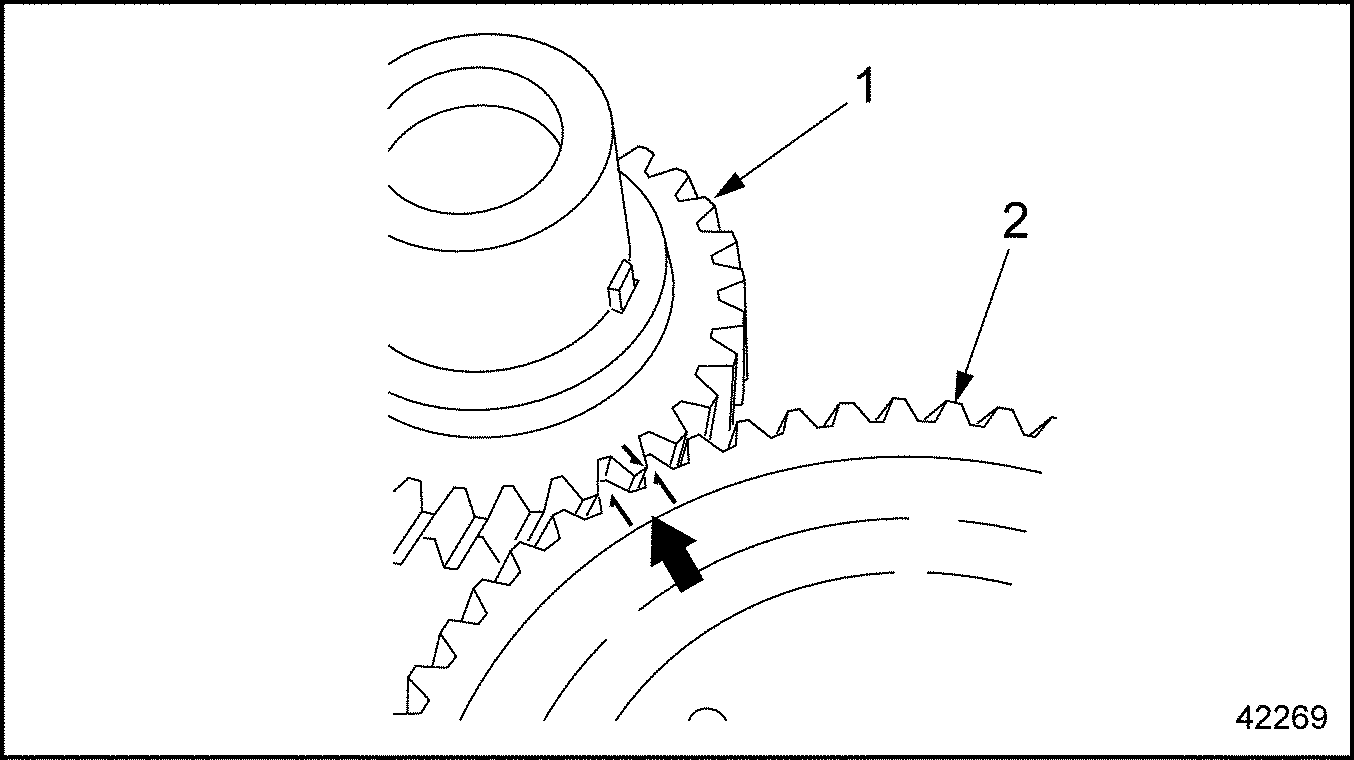 1

2

42269