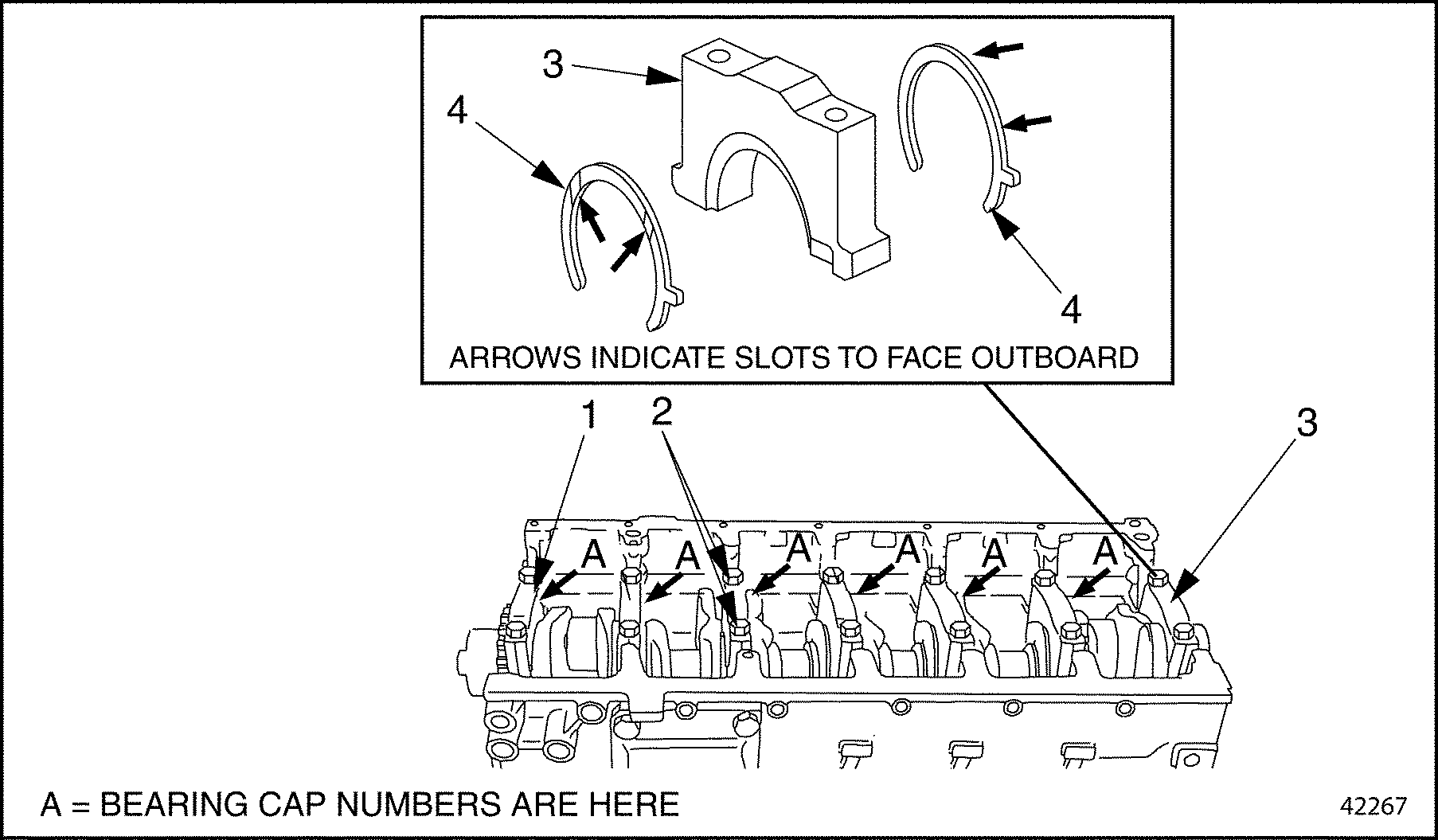 3

4

4

ARROWS INDICATE SLOTS TO FACE OUTBOARD

1

2

3

A A A A A A

A = BEARING CAP NUMBERS ARE HERE

42267