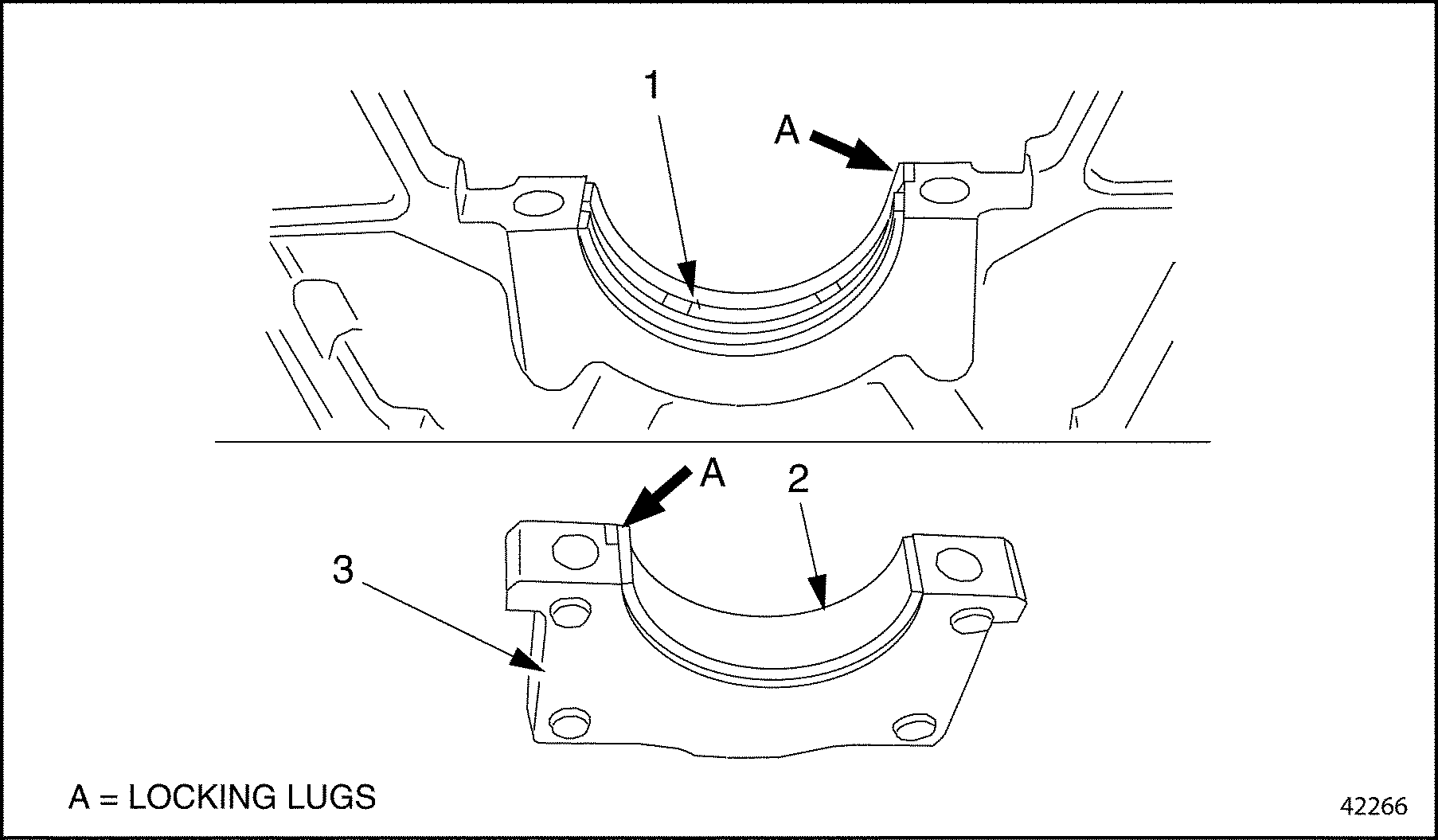 1

A

A

2

3

A = LOCKING LUGS

42266