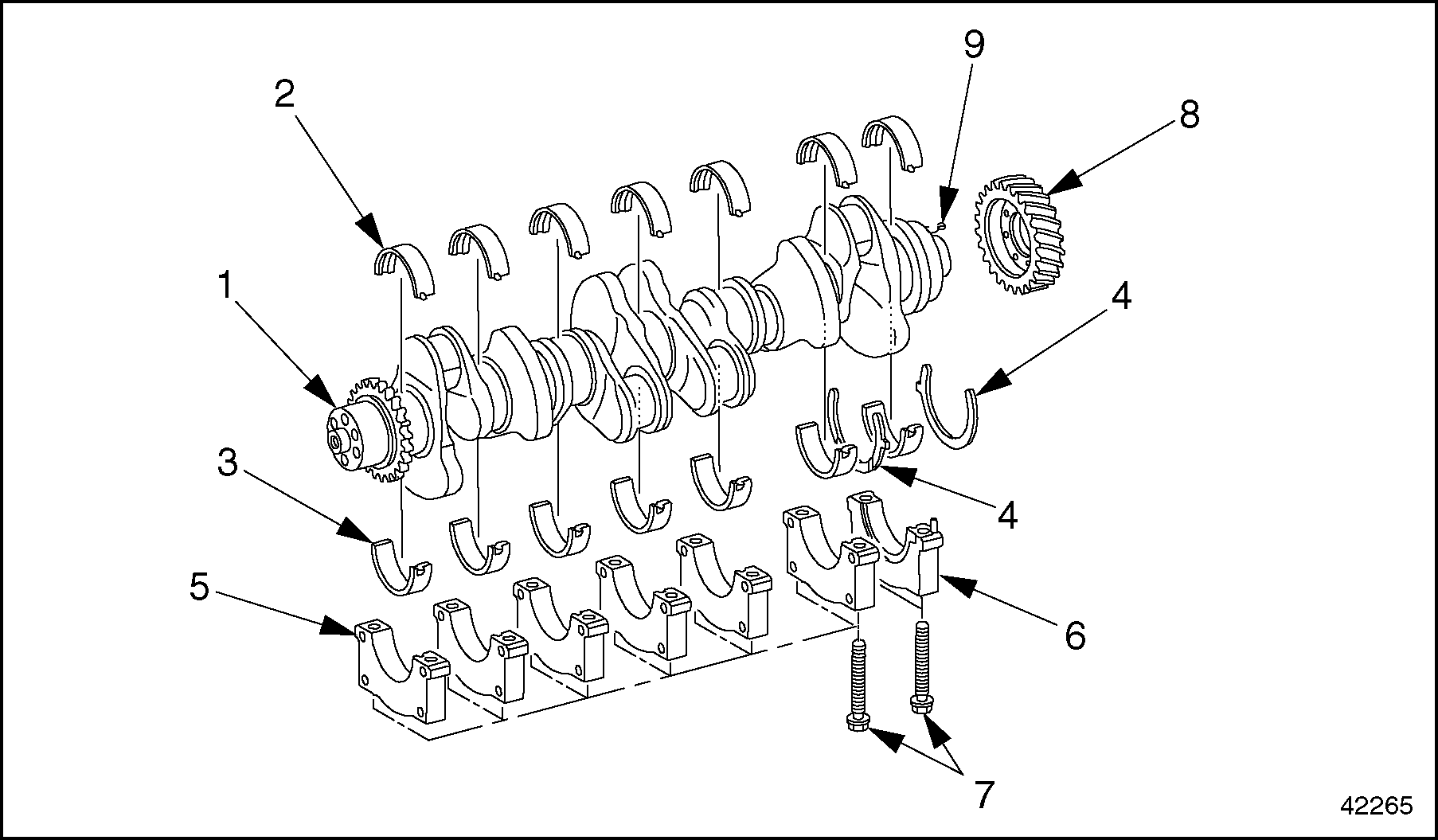 9
2
8
1
4
3
4
5
6
7
42265