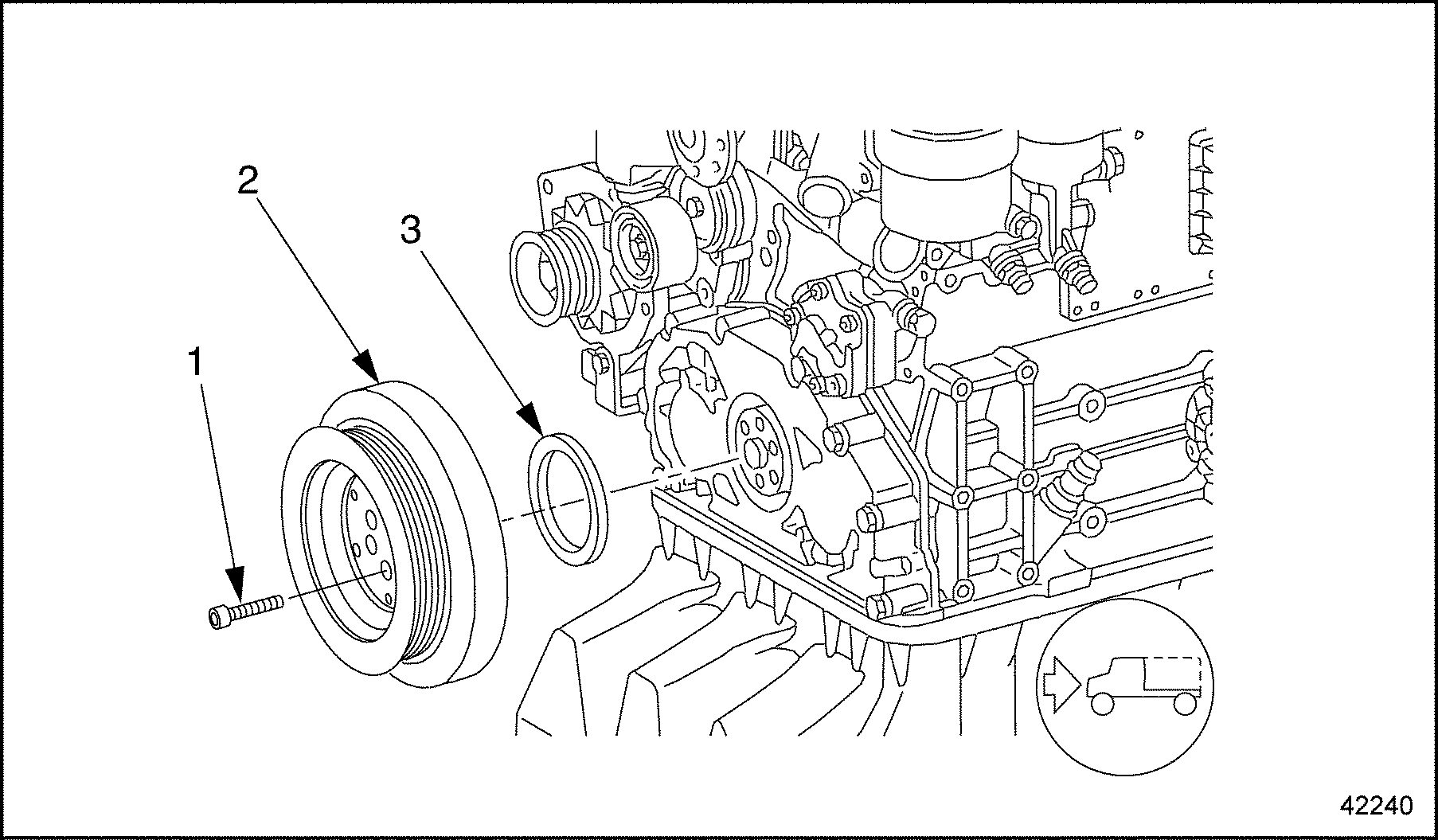 2

3

1

42240