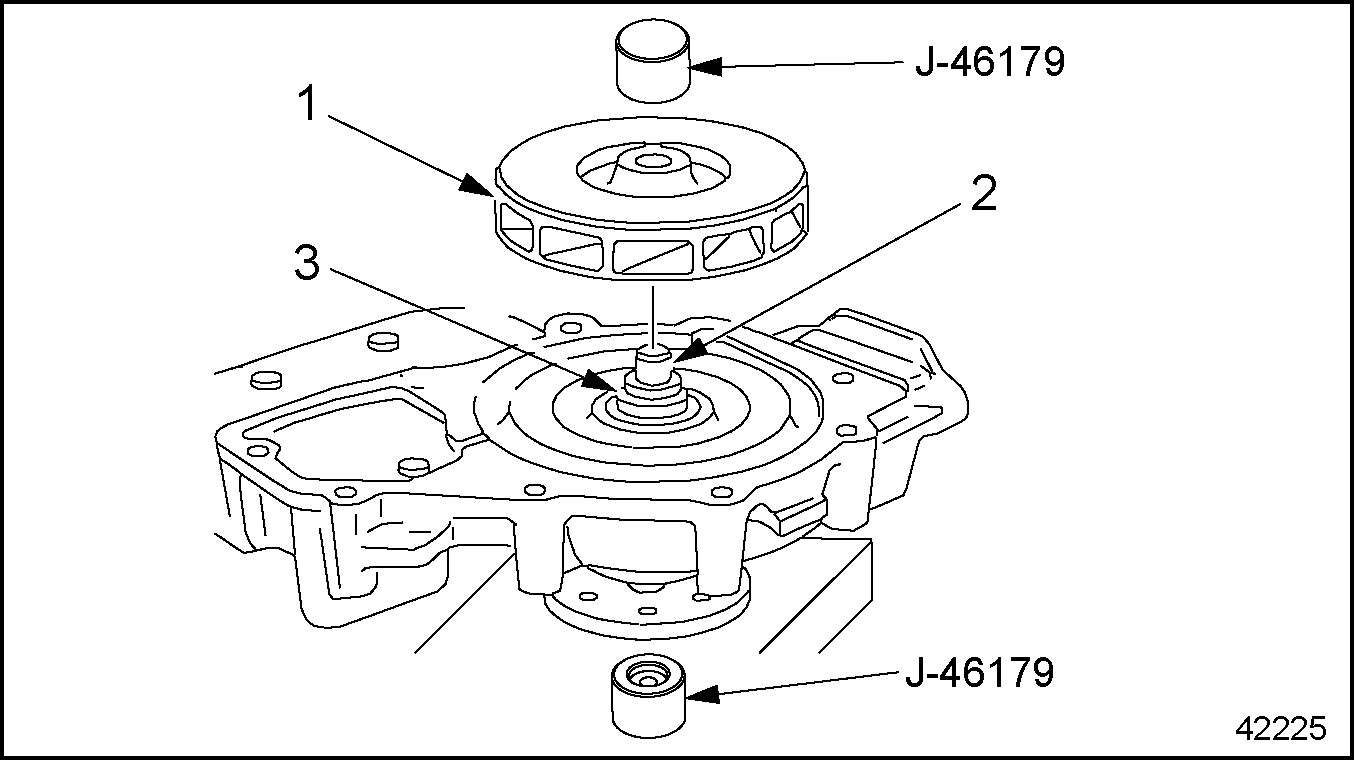 J-46179

1

2

3

J-46179

42225